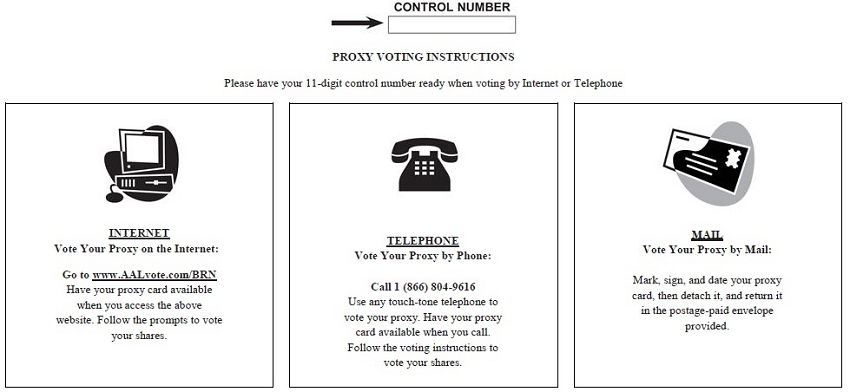 CONTROL NUMBER

PROXY VOTING INSTRUCTIONS

Please have your 11-digit control number ready when voting by Internet or Telephone

INTERNET
Vote Your Proxy on the Internet:

Go to www.AALvote.com/BRN
Have your proxy card available when you access the above website. Follow the prompts to vote your shares.

TELEPHONE
Vote Your Proxy by Phone:

Call 1 (866) 804-9616
Use any touch-tone telephone to vote your proxy. Have your proxy card available when you call. Follow the voting instructions to vote your shares.

MAIL
Vote Your Proxy by Mail:

Mark, sign, and date your proxy card, then detach it, and return it in the postage-paid envelope provided.