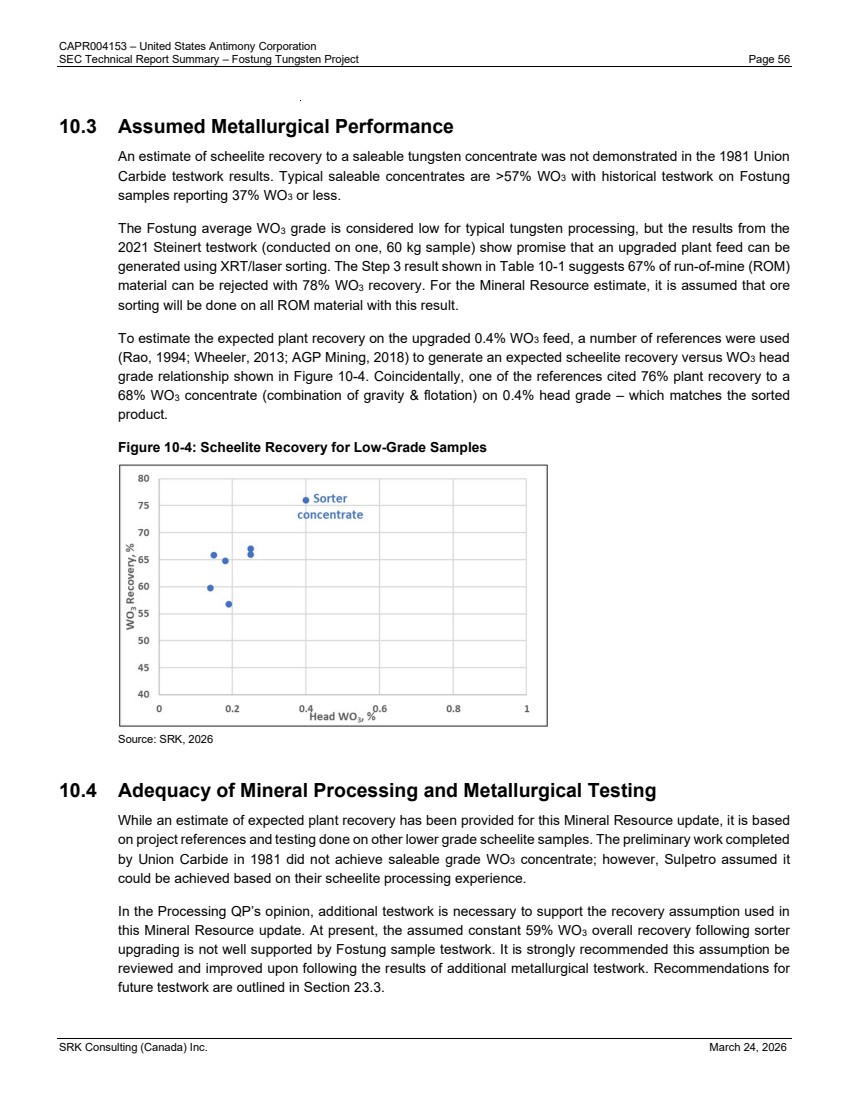 CAPR004153 – United States Antimony Corporation
SEC Technical Report Summary – Fostung Tungsten Project Page 56

10.3 Assumed Metallurgical Performance

An estimate of scheelite recovery to a saleable tungsten concentrate was not demonstrated in the 1981 Union Carbide testwork results. Typical saleable concentrates are >57% $WO_3$ with historical testwork on Fostung samples reporting 37% $WO_3$ or less.

The Fostung average $WO_3$ grade is considered low for typical tungsten processing, but the results from the 2021 Steinert testwork (conducted on one, 60 kg sample) show promise that an upgraded plant feed can be generated using XRT/laser sorting. The Step 3 result shown in Table 10-1 suggests 67% of run-of-mine (ROM) material can be rejected with 78% $WO_3$ recovery. For the Mineral Resource estimate, it is assumed that ore sorting will be done on all ROM material with this result.

To estimate the expected plant recovery on the upgraded 0.4% $WO_3$ feed, a number of references were used (Rao, 1994; Wheeler, 2013; AGP Mining, 2018) to generate an expected scheelite recovery versus $WO_3$ head grade relationship shown in Figure 10-4. Coincidentally, one of the references cited 76% plant recovery to a 68% $WO_3$ concentrate (combination of gravity & flotation) on 0.4% head grade – which matches the sorted product.

Figure 10-4: Scheelite Recovery for Low-Grade Samples

80
75
70
65
60
55
50
45
40
$WO_3$ Recovery, %
Sorter concentrate
0 0.2 0.4 0.6 0.8 1
Head $WO_3$, %

Source: SRK, 2026

10.4 Adequacy of Mineral Processing and Metallurgical Testing

While an estimate of expected plant recovery has been provided for this Mineral Resource update, it is based on project references and testing done on other lower grade scheelite samples. The preliminary work completed by Union Carbide in 1981 did not achieve saleable grade $WO_3$ concentrate; however, Sulpetro assumed it could be achieved based on their scheelite processing experience.

In the Processing QP's opinion, additional testwork is necessary to support the recovery assumption used in this Mineral Resource update. At present, the assumed constant 59% $WO_3$ overall recovery following sorter upgrading is not well supported by Fostung sample testwork. It is strongly recommended this assumption be reviewed and improved upon following the results of additional metallurgical testwork. Recommendations for future testwork are outlined in Section 23.3.

SRK Consulting (Canada) Inc. March 24, 2026