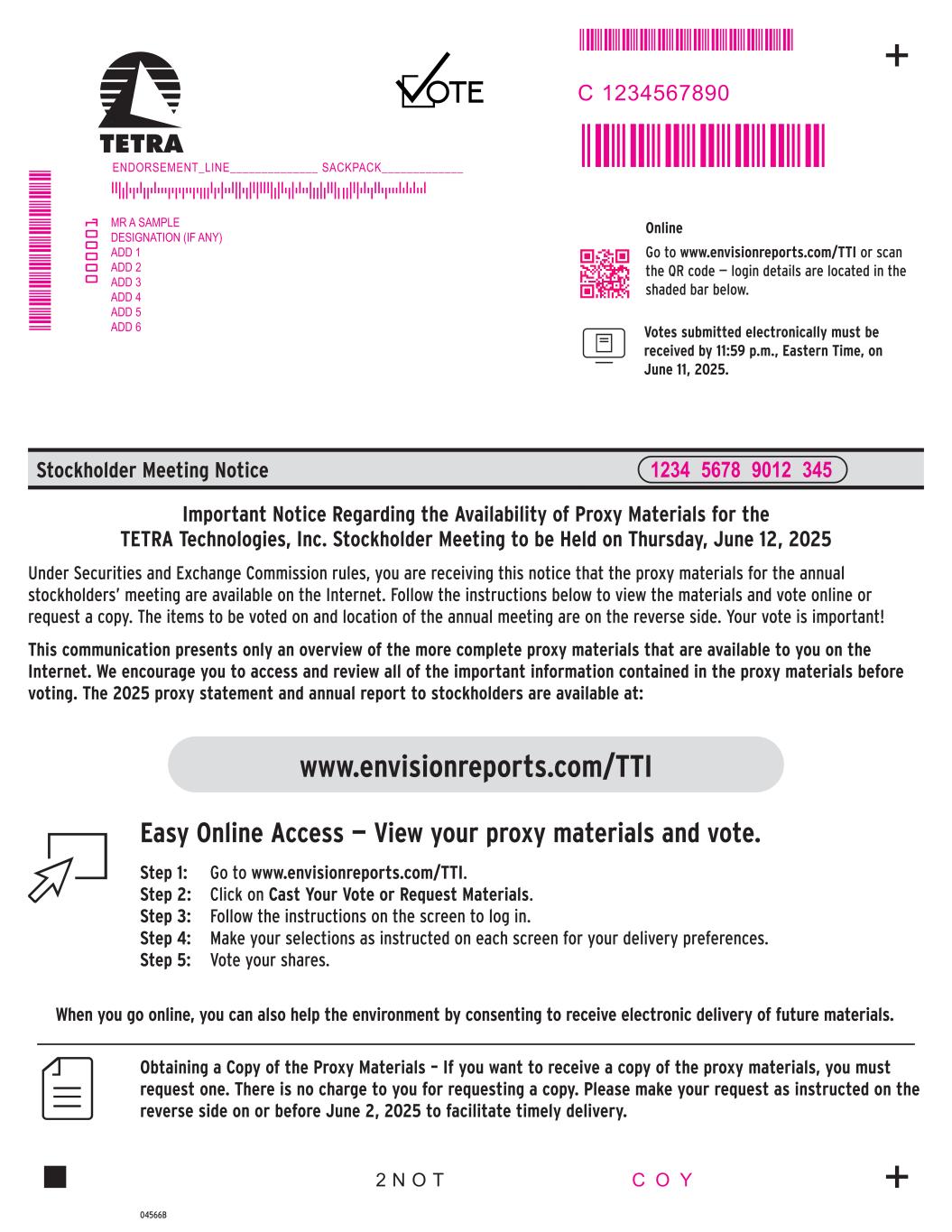 TETRA

VOTE

C 1234567890

ENDORSEMENT_LINE______________ SACKPACK_____________

000001

MR A SAMPLE
DESIGNATION (IF ANY)
ADD 1
ADD 2
ADD 3
ADD 4
ADD 5
ADD 6

Online

Go to www.envisionreports.com/TTI or scan the QR code — login details are located in the shaded bar below.

Votes submitted electronically must be received by 11:59 p.m., Eastern Time, on June 11, 2025.

Stockholder Meeting Notice

1234 5678 9012 345

Important Notice Regarding the Availability of Proxy Materials for the TETRA Technologies, Inc. Stockholder Meeting to be Held on Thursday, June 12, 2025

Under Securities and Exchange Commission rules, you are receiving this notice that the proxy materials for the annual stockholders' meeting are available on the Internet. Follow the instructions below to view the materials and vote online or request a copy. The items to be voted on and location of the annual meeting are on the reverse side. Your vote is important!

This communication presents only an overview of the more complete proxy materials that are available to you on the Internet. We encourage you to access and review all of the important information contained in the proxy materials before voting. The 2025 proxy statement and annual report to stockholders are available at:

www.envisionreports.com/TTI

Easy Online Access — View your proxy materials and vote.

Step 1: Go to www.envisionreports.com/TTI.
Step 2: Click on Cast Your Vote or Request Materials.
Step 3: Follow the instructions on the screen to log in.
Step 4: Make your selections as instructed on each screen for your delivery preferences.
Step 5: Vote your shares.

When you go online, you can also help the environment by consenting to receive electronic delivery of future materials.

Obtaining a Copy of the Proxy Materials – If you want to receive a copy of the proxy materials, you must request one. There is no charge to you for requesting a copy. Please make your request as instructed on the reverse side on or before June 2, 2025 to facilitate timely delivery.

2NOT COY

04566B