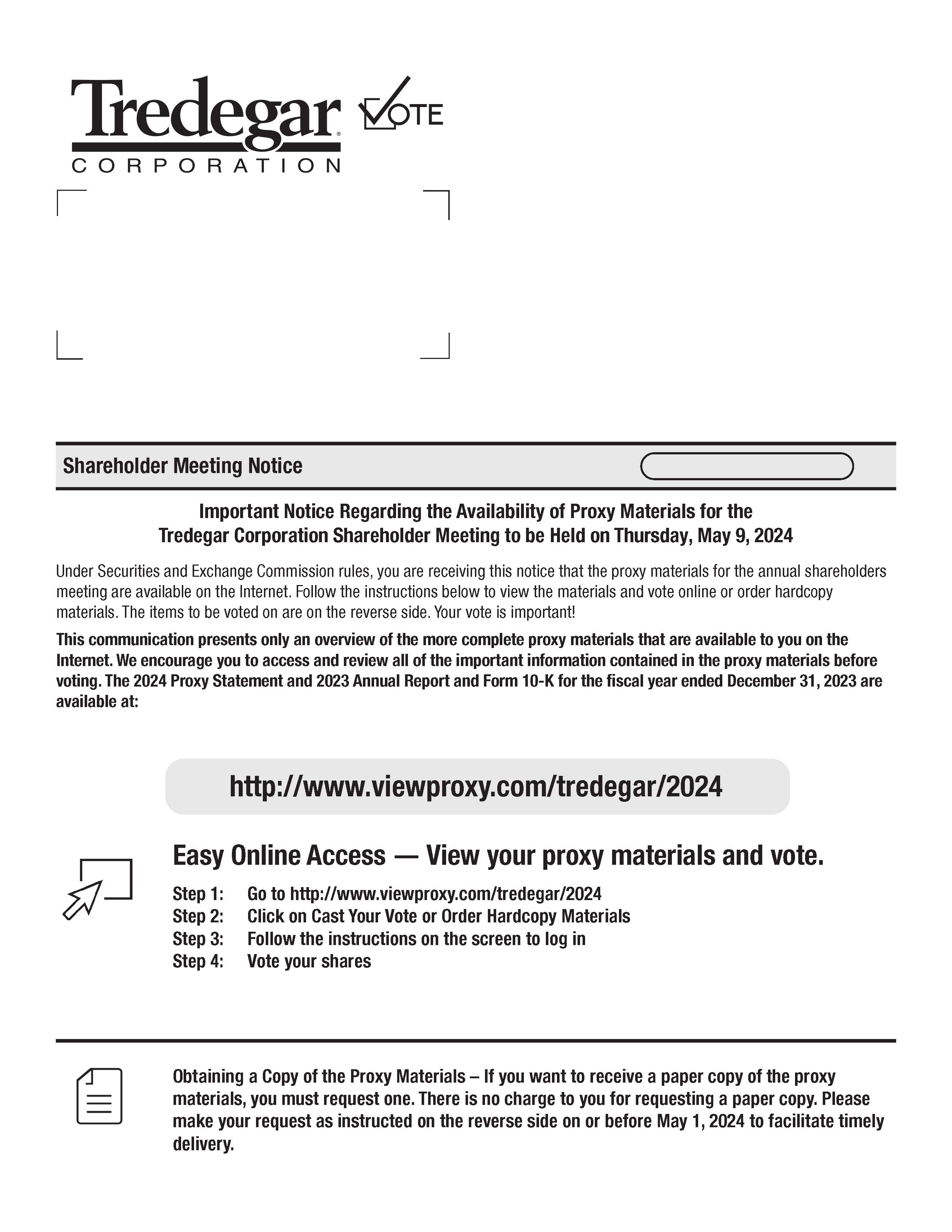 Tredegar CORPORATION

VOTE

Shareholder Meeting Notice

Important Notice Regarding the Availability of Proxy Materials for the Tredegar Corporation Shareholder Meeting to be Held on Thursday, May 9, 2024

Under Securities and Exchange Commission rules, you are receiving this notice that the proxy materials for the annual shareholders meeting are available on the Internet. Follow the instructions below to view the materials and vote online or order hardcopy materials. The items to be voted on are on the reverse side. Your vote is important!

This communication presents only an overview of the more complete proxy materials that are available to you on the Internet. We encourage you to access and review all of the important information contained in the proxy materials before voting. The 2024 Proxy Statement and 2023 Annual Report and Form 10-K for the fiscal year ended December 31, 2023 are available at:

http://www.viewproxy.com/tredegar/2024

Easy Online Access — View your proxy materials and vote.

Step 1: Go to http://www.viewproxy.com/tredegar/2024
Step 2: Click on Cast Your Vote or Order Hardcopy Materials
Step 3: Follow the instructions on the screen to log in
Step 4: Vote your shares

Obtaining a Copy of the Proxy Materials – If you want to receive a paper copy of the proxy materials, you must request one. There is no charge to you for requesting a paper copy. Please make your request as instructed on the reverse side on or before May 1, 2024 to facilitate timely delivery.