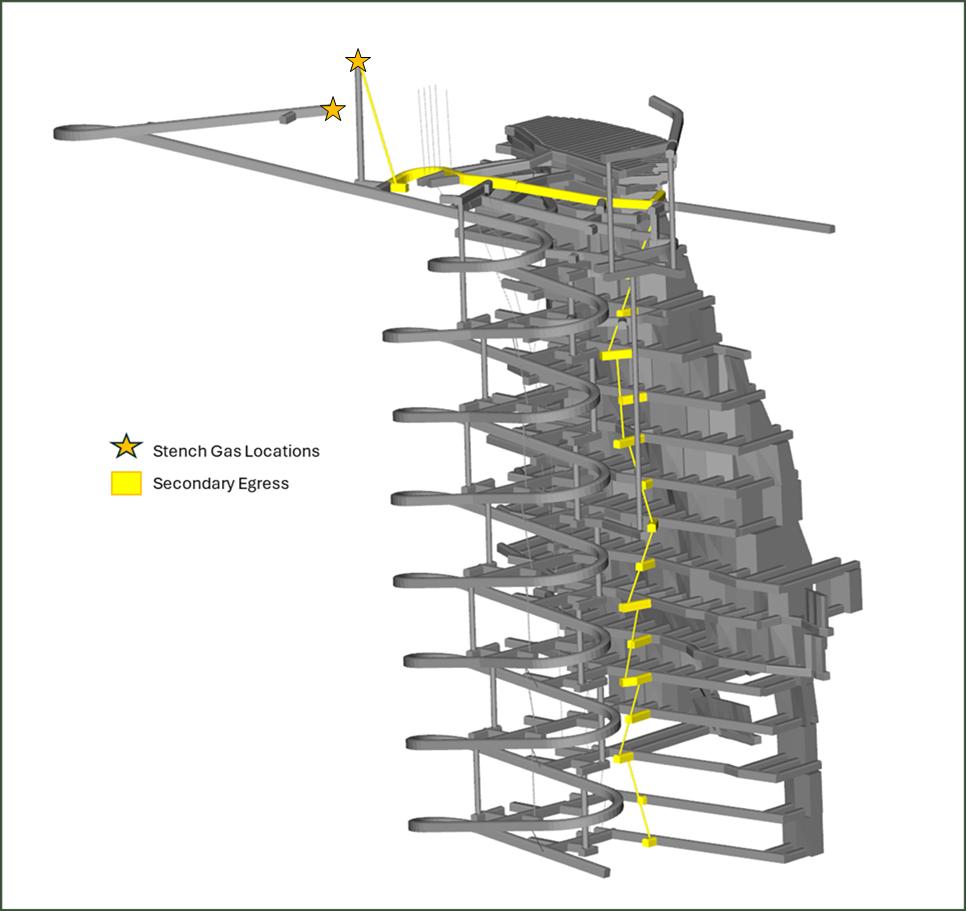 Stench Gas Locations
Secondary Egress