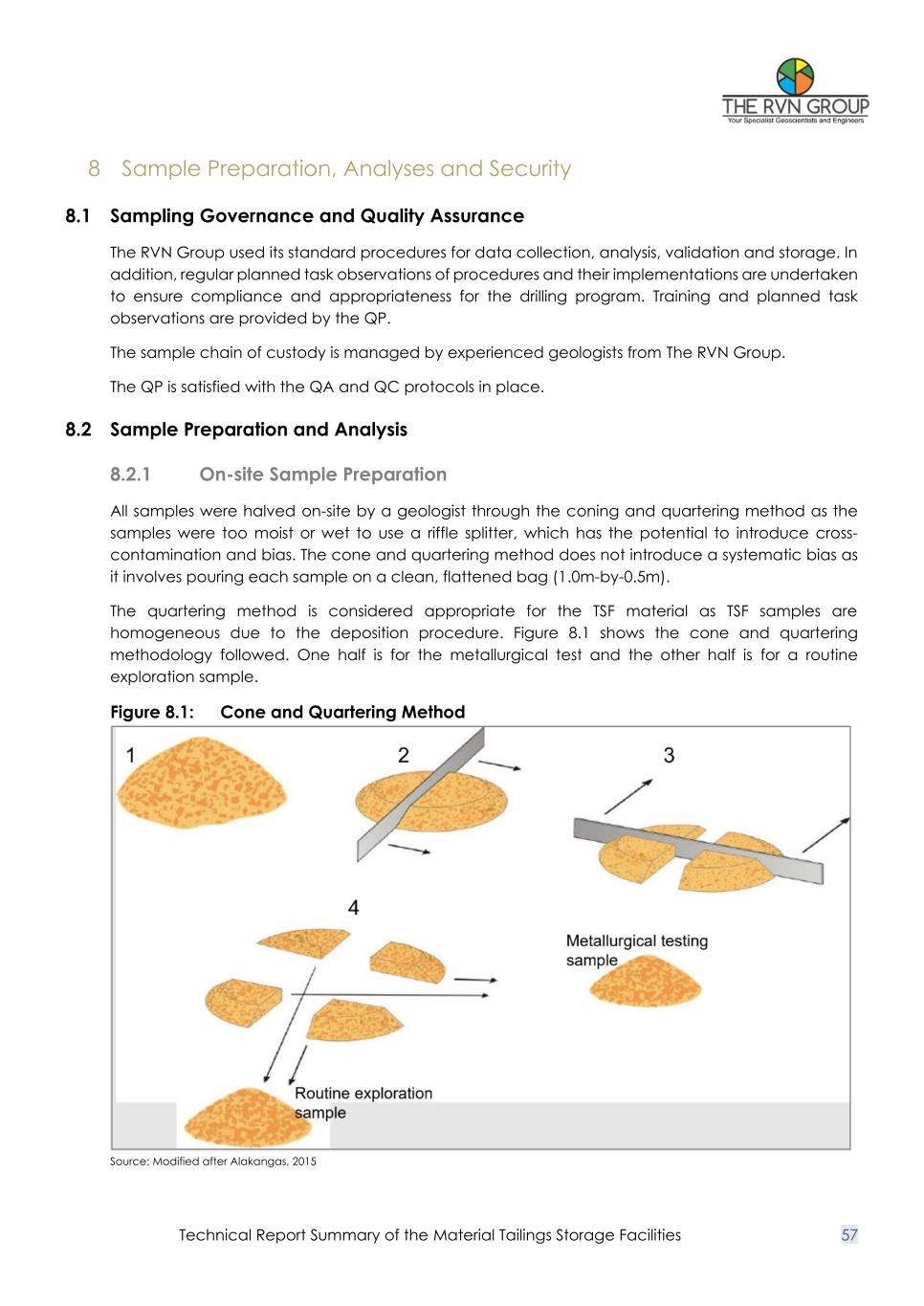 THE RVN GROUP
Your Specialist Geoscientists and Engineers

8 Sample Preparation, Analyses and Security

8.1 Sampling Governance and Quality Assurance

The RVN Group used its standard procedures for data collection, analysis, validation and storage. In addition, regular planned task observations of procedures and their implementations are undertaken to ensure compliance and appropriateness for the drilling program. Training and planned task observations are provided by the QP.

The sample chain of custody is managed by experienced geologists from The RVN Group.

The QP is satisfied with the QA and QC protocols in place.

8.2 Sample Preparation and Analysis

8.2.1 On-site Sample Preparation

All samples were halved on-site by a geologist through the coning and quartering method as the samples were too moist or wet to use a riffle splitter, which has the potential to introduce cross-contamination and bias. The cone and quartering method does not introduce a systematic bias as it involves pouring each sample on a clean, flattened bag (1.0m-by-0.5m).

The quartering method is considered appropriate for the TSF material as TSF samples are homogeneous due to the deposition procedure. Figure 8.1 shows the cone and quartering methodology followed. One half is for the metallurgical test and the other half is for a routine exploration sample.

Figure 8.1: Cone and Quartering Method

1
2
3
4
Metallurgical testing sample
Routine exploration sample

Source: Modified after Alakangas, 2015

Technical Report Summary of the Material Tailings Storage Facilities 57