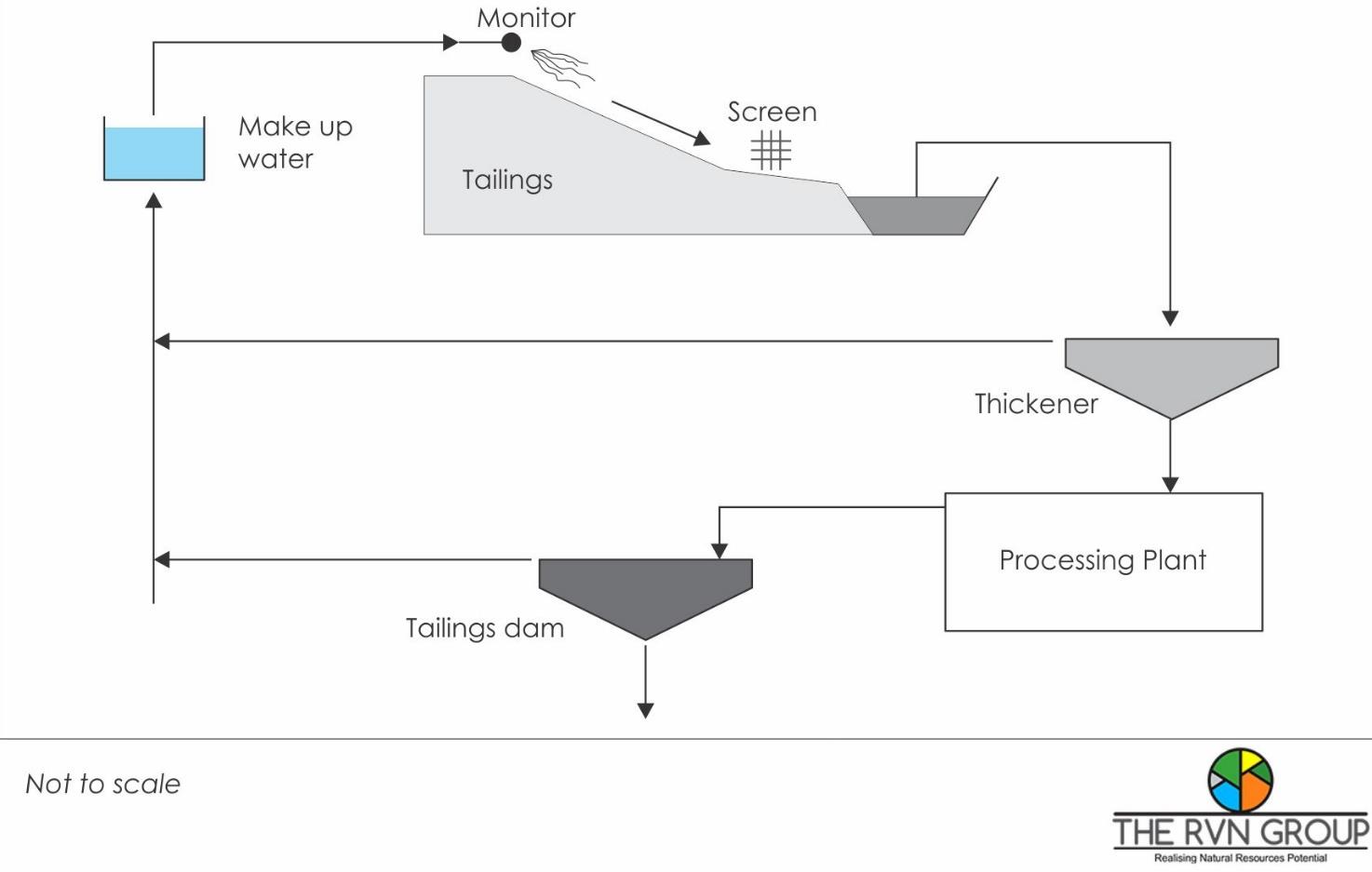 Monitor

Make up water

Screen

Tailings

Thickener

Processing Plant

Tailings dam

Not to scale

THE RVN GROUP
Realising Natural Resources Potential