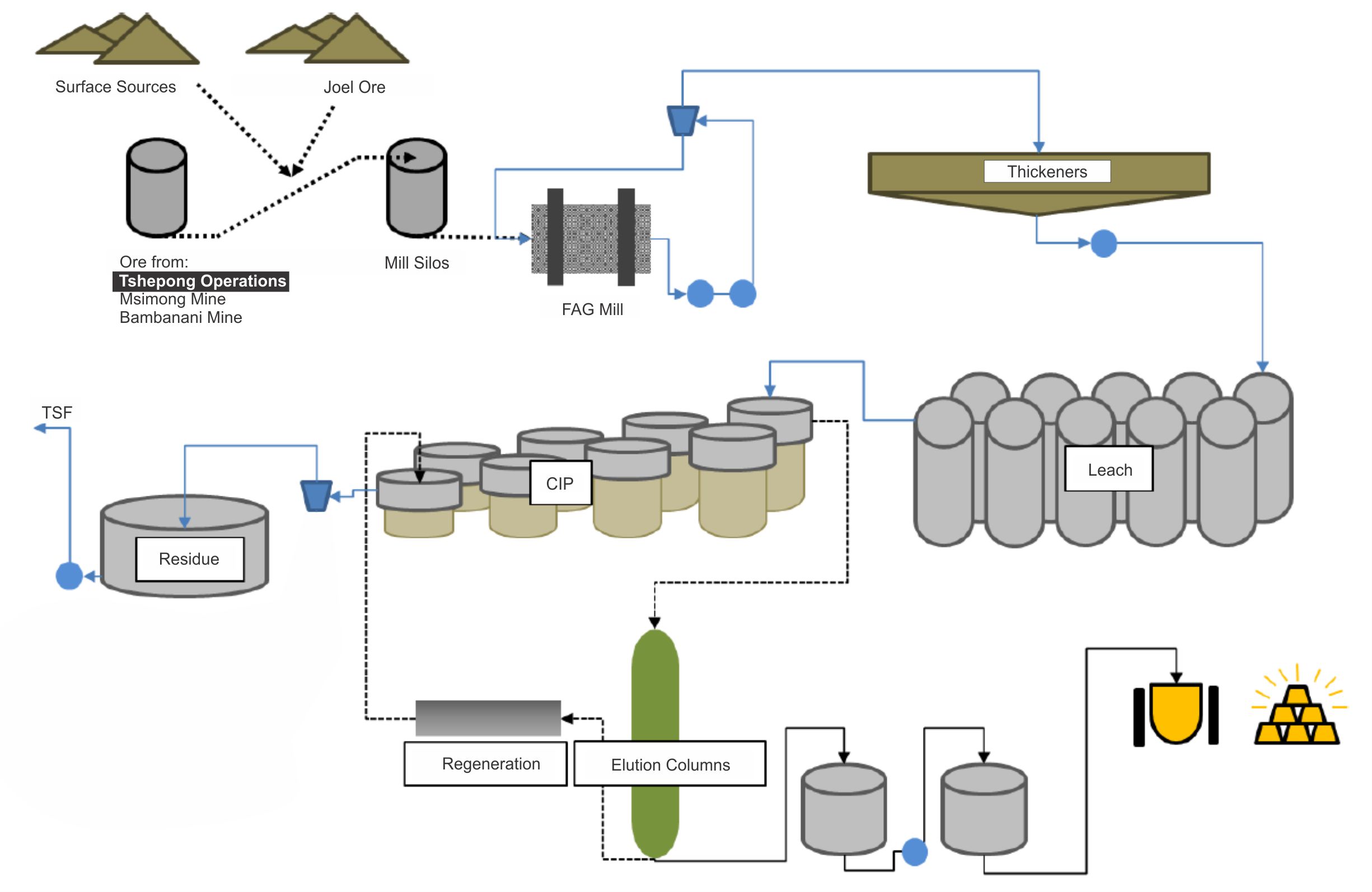 Surface Sources

Joel Ore

Ore from:
Tshepong Operations
Msimong Mine
Bambanani Mine

Mill Silos

FAG Mill

Thickeners

Leach

CIP

TSF

Residue

Regeneration

Elution Columns