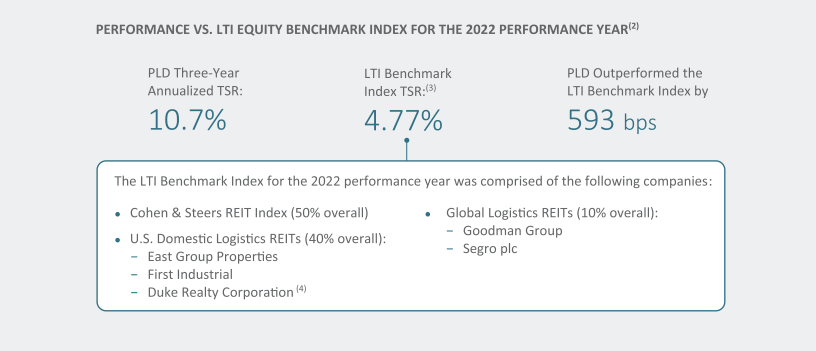 PERFORMANCE VS. LTI EQUITY BENCHMARK INDEX FOR THE 2022 PERFORMANCE YEAR$^{(2)}$

PLD Three-Year
Annualized TSR:
10.7%

LTI Benchmark
Index TSR:$^{(3)}$
4.77%

PLD Outperformed the
LTI Benchmark Index by
593 bps

The LTI Benchmark Index for the 2022 performance year was comprised of the following companies:

• Cohen & Steers REIT Index (50% overall)
• U.S. Domestic Logistics REITs (40% overall):
- East Group Properties
- First Industrial
- Duke Realty Corporation $^{(4)}$

• Global Logistics REITs (10% overall):
- Goodman Group
- Segro plc