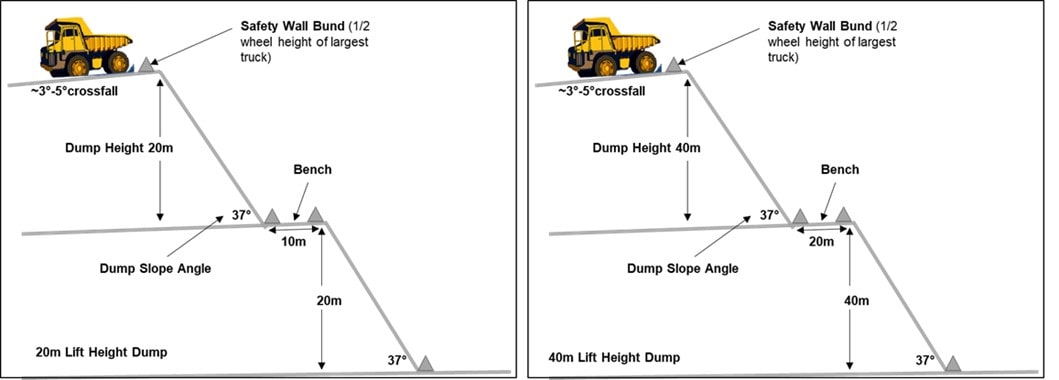 Safety Wall Bund (1/2 wheel height of largest truck)

~3°-5°crossfall

Dump Height 20m

Bench

37°

10m

Dump Slope Angle

20m

20m Lift Height Dump

37°

Safety Wall Bund (1/2 wheel height of largest truck)

~3°-5°crossfall

Dump Height 40m

Bench

37°

20m

Dump Slope Angle

40m

40m Lift Height Dump

37°