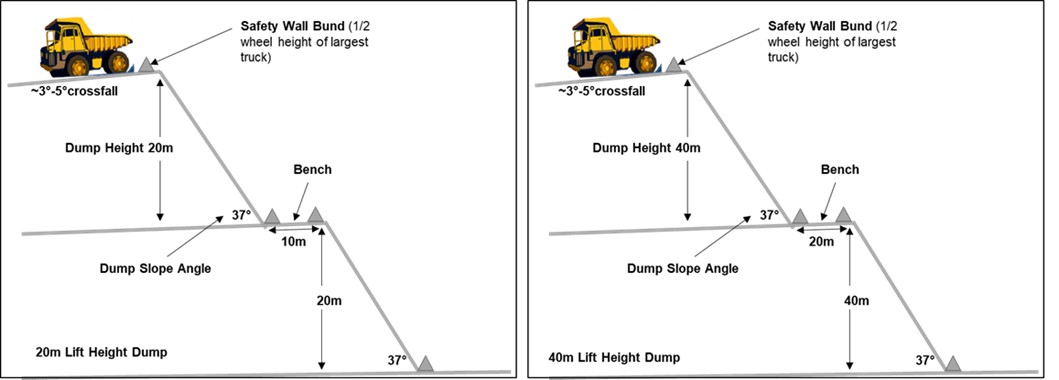 Safety Wall Bund (1/2 wheel height of largest truck)

~3°-5°crossfall

Dump Height 20m

Bench

37°

10m

Dump Slope Angle

20m

20m Lift Height Dump

37°

Safety Wall Bund (1/2 wheel height of largest truck)

~3°-5°crossfall

Dump Height 40m

Bench

37°

20m

Dump Slope Angle

40m

40m Lift Height Dump

37°