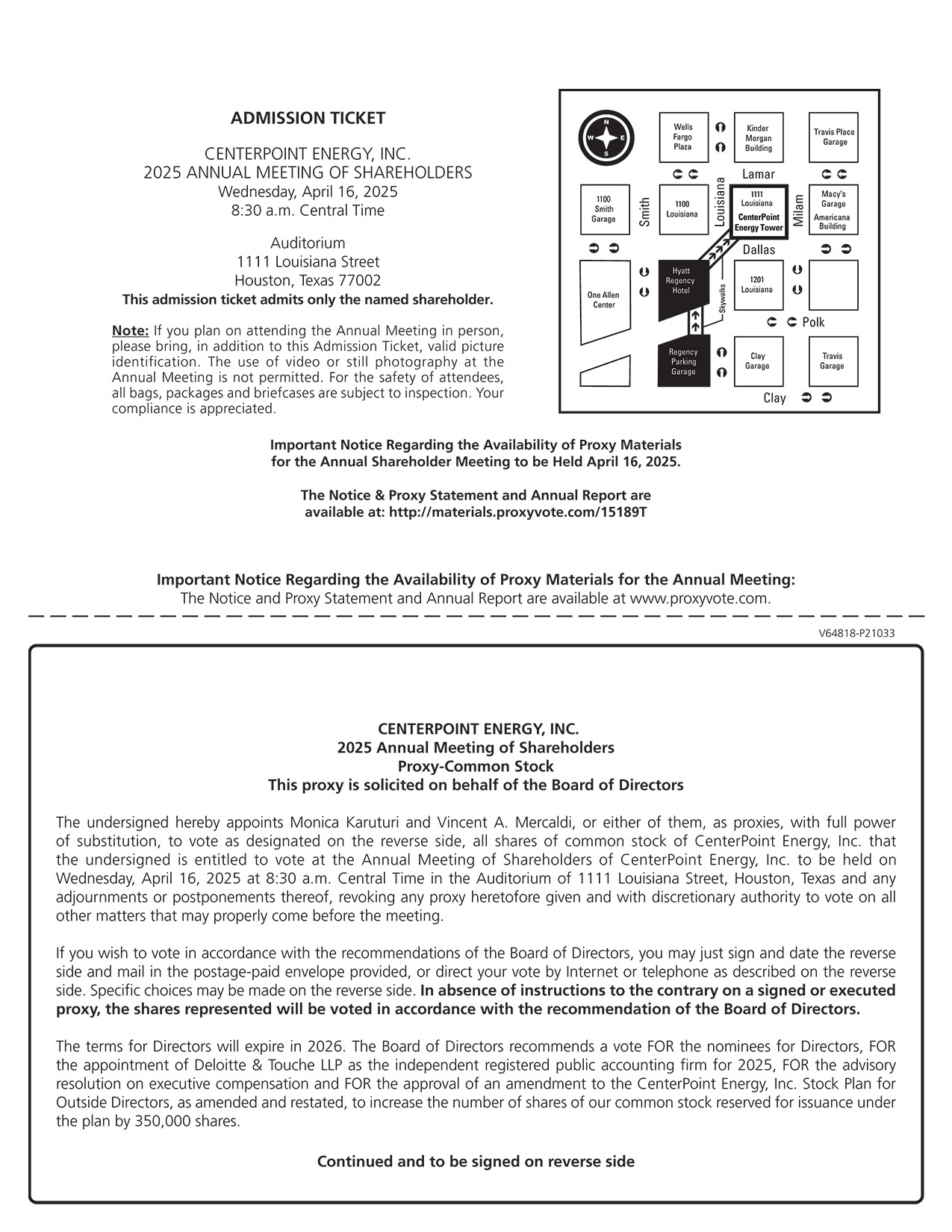 ADMISSION TICKET

CENTERPOINT ENERGY, INC.
2025 ANNUAL MEETING OF SHAREHOLDERS
Wednesday, April 16, 2025
8:30 a.m. Central Time

Auditorium
1111 Louisiana Street
Houston, Texas 77002
This admission ticket admits only the named shareholder.

Note: If you plan on attending the Annual Meeting in person, please bring, in addition to this Admission Ticket, valid picture identification. The use of video or still photography at the Annual Meeting is not permitted. For the safety of attendees, all bags, packages and briefcases are subject to inspection. Your compliance is appreciated.

N W E S

Wells Fargo Plaza

Kinder Morgan Building

Travis Place Garage

Lamar

1100 Smith Garage

Smith

1100 Louisiana

Louisiana

1111 Louisiana CenterPoint Energy Tower

Milam

Macy's Garage Americana Building

Dallas

One Allen Center

Hyatt Regency Hotel

Skywalks

1201 Louisiana

Polk

Regency Parking Garage

Clay Garage

Travis Garage

Clay

Important Notice Regarding the Availability of Proxy Materials for the Annual Shareholder Meeting to be Held April 16, 2025.

The Notice & Proxy Statement and Annual Report are available at: http://materials.proxyvote.com/15189T

Important Notice Regarding the Availability of Proxy Materials for the Annual Meeting:
The Notice and Proxy Statement and Annual Report are available at www.proxyvote.com.

V64818-P21033

CENTERPOINT ENERGY, INC.
2025 Annual Meeting of Shareholders
Proxy-Common Stock
This proxy is solicited on behalf of the Board of Directors

The undersigned hereby appoints Monica Karuturi and Vincent A. Mercaldi, or either of them, as proxies, with full power of substitution, to vote as designated on the reverse side, all shares of common stock of CenterPoint Energy, Inc. that the undersigned is entitled to vote at the Annual Meeting of Shareholders of CenterPoint Energy, Inc. to be held on Wednesday, April 16, 2025 at 8:30 a.m. Central Time in the Auditorium of 1111 Louisiana Street, Houston, Texas and any adjournments or postponements thereof, revoking any proxy heretofore given and with discretionary authority to vote on all other matters that may properly come before the meeting.

If you wish to vote in accordance with the recommendations of the Board of Directors, you may just sign and date the reverse side and mail in the postage-paid envelope provided, or direct your vote by Internet or telephone as described on the reverse side. Specific choices may be made on the reverse side. In absence of instructions to the contrary on a signed or executed proxy, the shares represented will be voted in accordance with the recommendation of the Board of Directors.

The terms for Directors will expire in 2026. The Board of Directors recommends a vote FOR the nominees for Directors, FOR the appointment of Deloitte & Touche LLP as the independent registered public accounting firm for 2025, FOR the advisory resolution on executive compensation and FOR the approval of an amendment to the CenterPoint Energy, Inc. Stock Plan for Outside Directors, as amended and restated, to increase the number of shares of our common stock reserved for issuance under the plan by 350,000 shares.

Continued and to be signed on reverse side