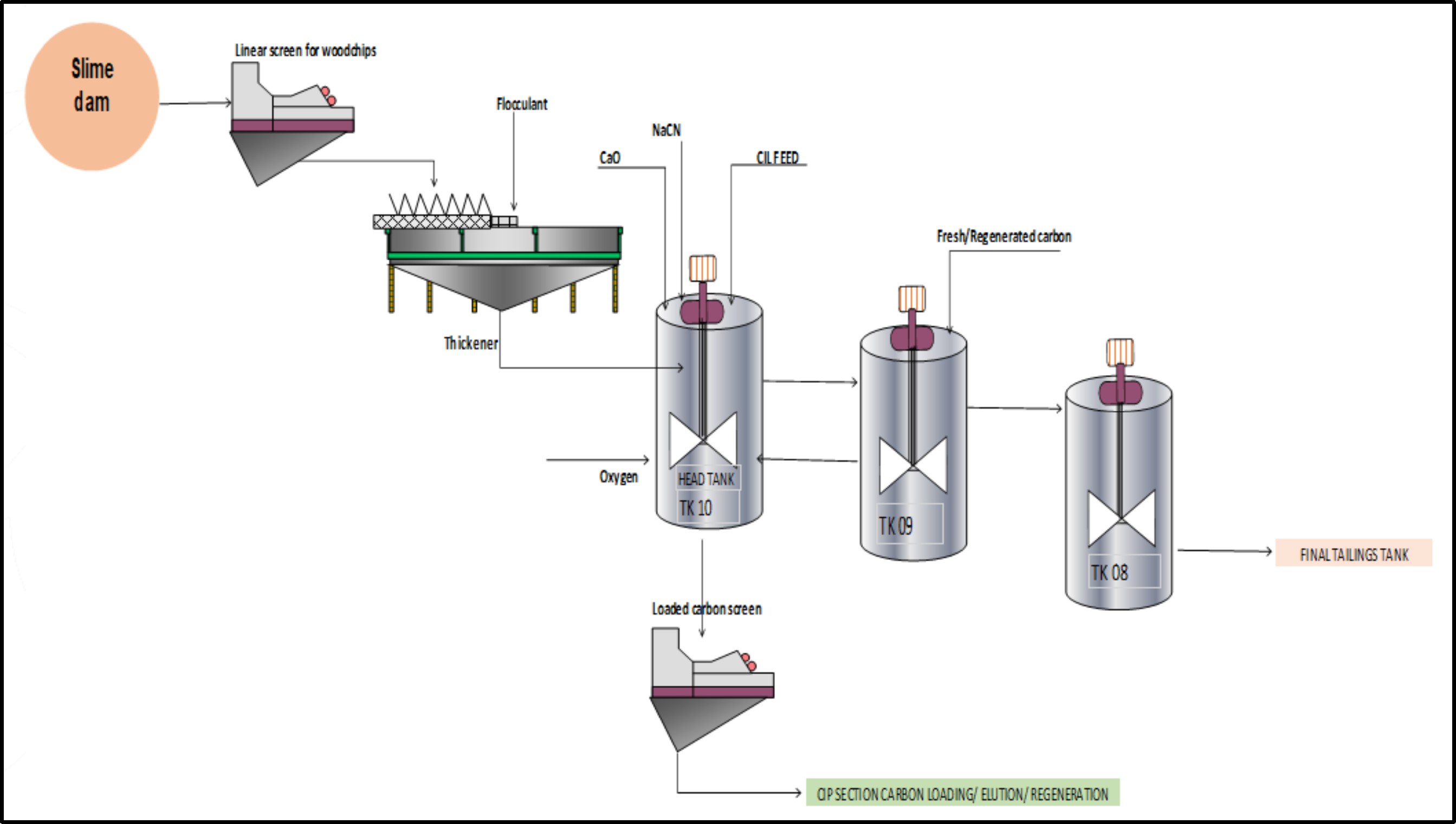 Slime dam

Linear screen for woodchips

Flocculant

NaCN

CaO

CIL FEED

Fresh/Regenerated carbon

Thickener

Oxygen

HEAD TANK

TK 10

TK 09

TK 08

FINAL TAILINGS TANK

Loaded carbon screen

CIP SECTION CARBON LOADING/ ELUTION/ REGENERATION