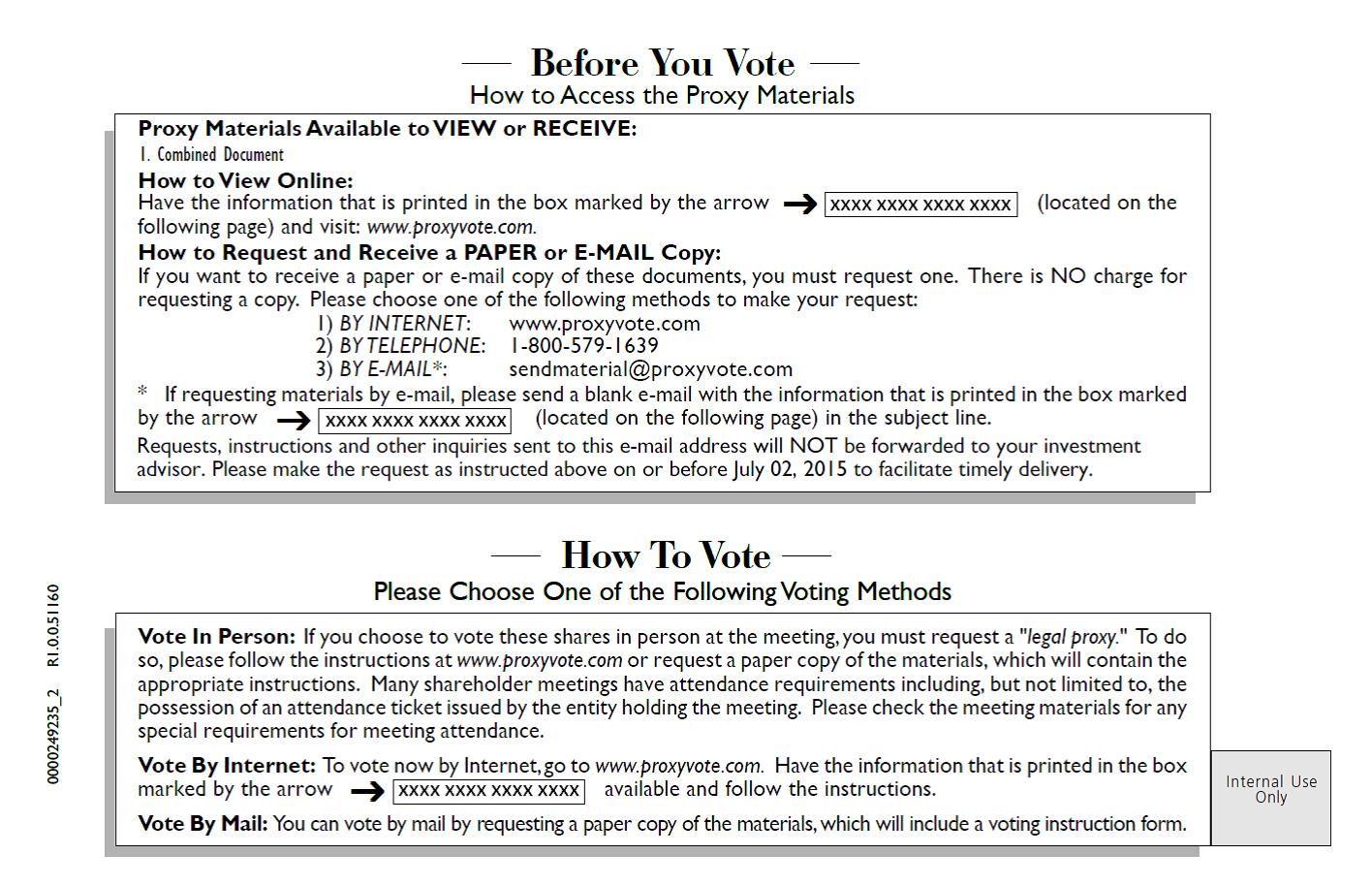 — Before You Vote —
How to Access the Proxy Materials

Proxy Materials Available to VIEW or RECEIVE:
1. Combined Document

How to View Online:
Have the information that is printed in the box marked by the arrow → XXXX XXXX XXXX XXXX (located on the following page) and visit: www.proxyvote.com.

How to Request and Receive a PAPER or E-MAIL Copy:
If you want to receive a paper or e-mail copy of these documents, you must request one. There is NO charge for requesting a copy. Please choose one of the following methods to make your request:
1) BY INTERNET: www.proxyvote.com
2) BY TELEPHONE: 1-800-579-1639
3) BY E-MAIL*: sendmaterial@proxyvote.com
* If requesting materials by e-mail, please send a blank e-mail with the information that is printed in the box marked by the arrow → XXXX XXXX XXXX XXXX (located on the following page) in the subject line.
Requests, instructions and other inquiries sent to this e-mail address will NOT be forwarded to your investment advisor. Please make the request as instructed above on or before July 02, 2015 to facilitate timely delivery.

— How To Vote —
Please Choose One of the Following Voting Methods

Vote In Person: If you choose to vote these shares in person at the meeting, you must request a "legal proxy." To do so, please follow the instructions at www.proxyvote.com or request a paper copy of the materials, which will contain the appropriate instructions. Many shareholder meetings have attendance requirements including, but not limited to, the possession of an attendance ticket issued by the entity holding the meeting. Please check the meeting materials for any special requirements for meeting attendance.

Vote By Internet: To vote now by Internet, go to www.proxyvote.com. Have the information that is printed in the box marked by the arrow → XXXX XXXX XXXX XXXX available and follow the instructions.

Vote By Mail: You can vote by mail by requesting a paper copy of the materials, which will include a voting instruction form.

Internal Use Only

0000249235_2 R1.0.0.51160