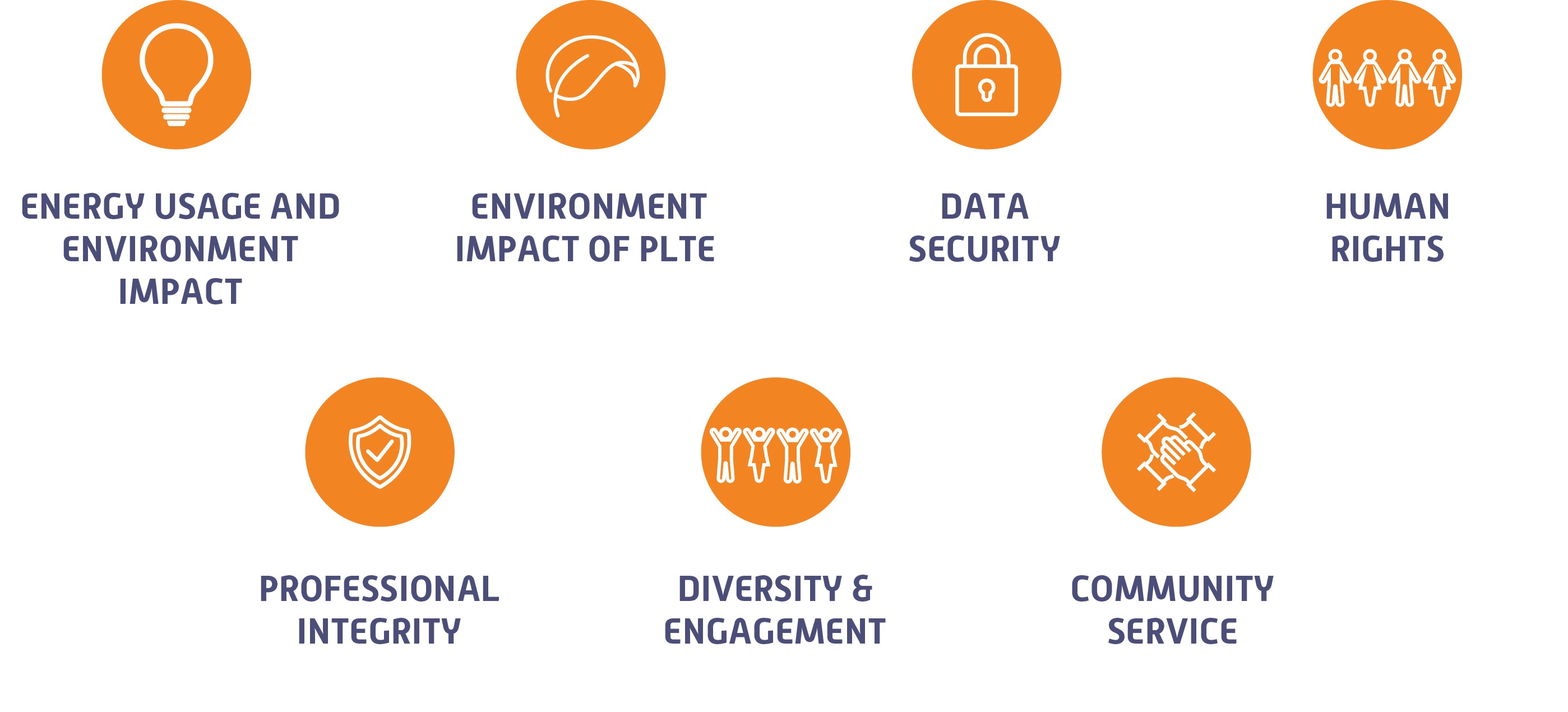 ENERGY USAGE AND ENVIRONMENT IMPACT

ENVIRONMENT IMPACT OF PLTE

DATA SECURITY

HUMAN RIGHTS

PROFESSIONAL INTEGRITY

DIVERSITY & ENGAGEMENT

COMMUNITY SERVICE