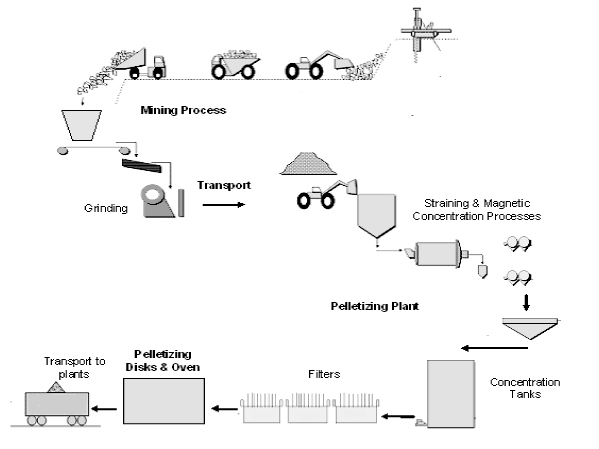 Mining Process

Grinding

Transport

Straining & Magnetic Concentration Processes

Pelletizing Plant

Concentration Tanks

Filters

Pelletizing Disks & Oven

Transport to plants