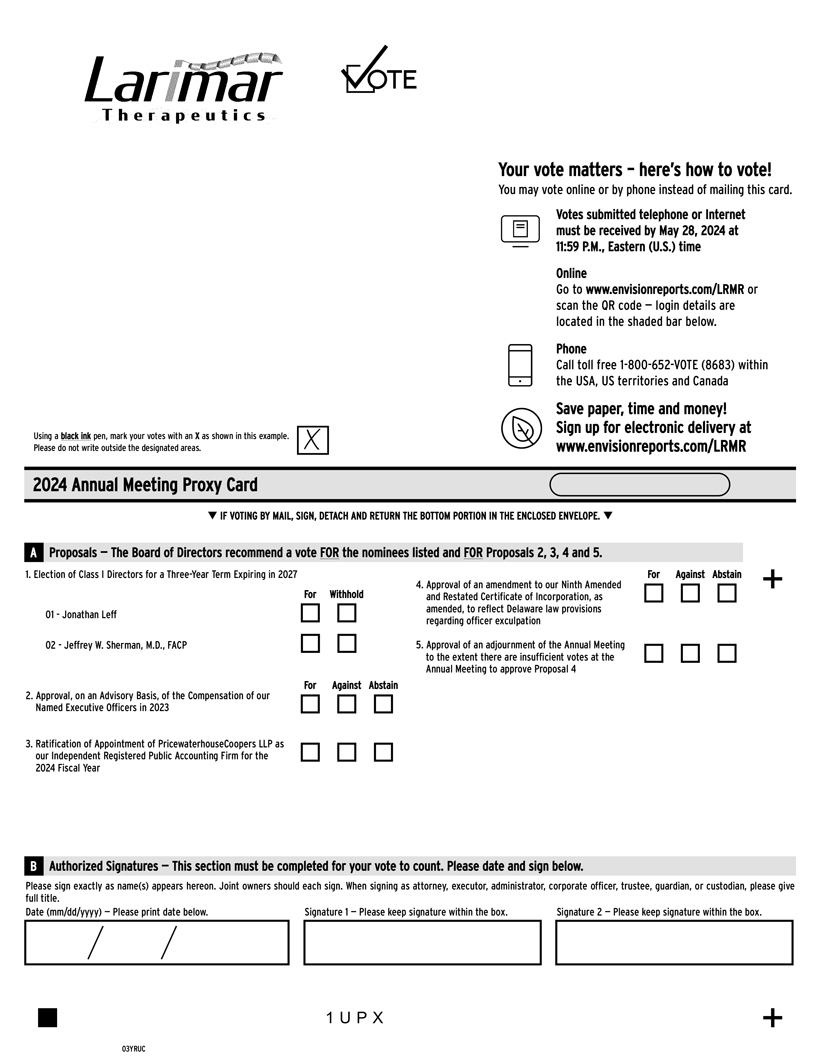 Larimar Therapeutics

VOTE

Your vote matters – here's how to vote!
You may vote online or by phone instead of mailing this card.

Votes submitted telephone or Internet must be received by May 28, 2024 at 11:59 P.M., Eastern (U.S.) time

Online
Go to www.envisionreports.com/LRMR or scan the QR code — login details are located in the shaded bar below.

Phone
Call toll free 1-800-652-VOTE (8683) within the USA, US territories and Canada

Save paper, time and money!
Sign up for electronic delivery at www.envisionreports.com/LRMR

Using a black ink pen, mark your votes with an X as shown in this example. Please do not write outside the designated areas.

X

2024 Annual Meeting Proxy Card

▼ IF VOTING BY MAIL, SIGN, DETACH AND RETURN THE BOTTOM PORTION IN THE ENCLOSED ENVELOPE. ▼

A Proposals — The Board of Directors recommend a vote FOR the nominees listed and FOR Proposals 2, 3, 4 and 5.

1. Election of Class I Directors for a Three-Year Term Expiring in 2027

For Withhold

01 - Jonathan Leff

02 - Jeffrey W. Sherman, M.D., FACP

For Against Abstain

2. Approval, on an Advisory Basis, of the Compensation of our Named Executive Officers in 2023

3. Ratification of Appointment of PricewaterhouseCoopers LLP as our Independent Registered Public Accounting Firm for the 2024 Fiscal Year

For Against Abstain

4. Approval of an amendment to our Ninth Amended and Restated Certificate of Incorporation, as amended, to reflect Delaware law provisions regarding officer exculpation

5. Approval of an adjournment of the Annual Meeting to the extent there are insufficient votes at the Annual Meeting to approve Proposal 4

+

B Authorized Signatures — This section must be completed for your vote to count. Please date and sign below.

Please sign exactly as name(s) appears hereon. Joint owners should each sign. When signing as attorney, executor, administrator, corporate officer, trustee, guardian, or custodian, please give full title.

Date (mm/dd/yyyy) — Please print date below.

/ /

Signature 1 — Please keep signature within the box.

Signature 2 — Please keep signature within the box.

1 U P X

+

03YRUC