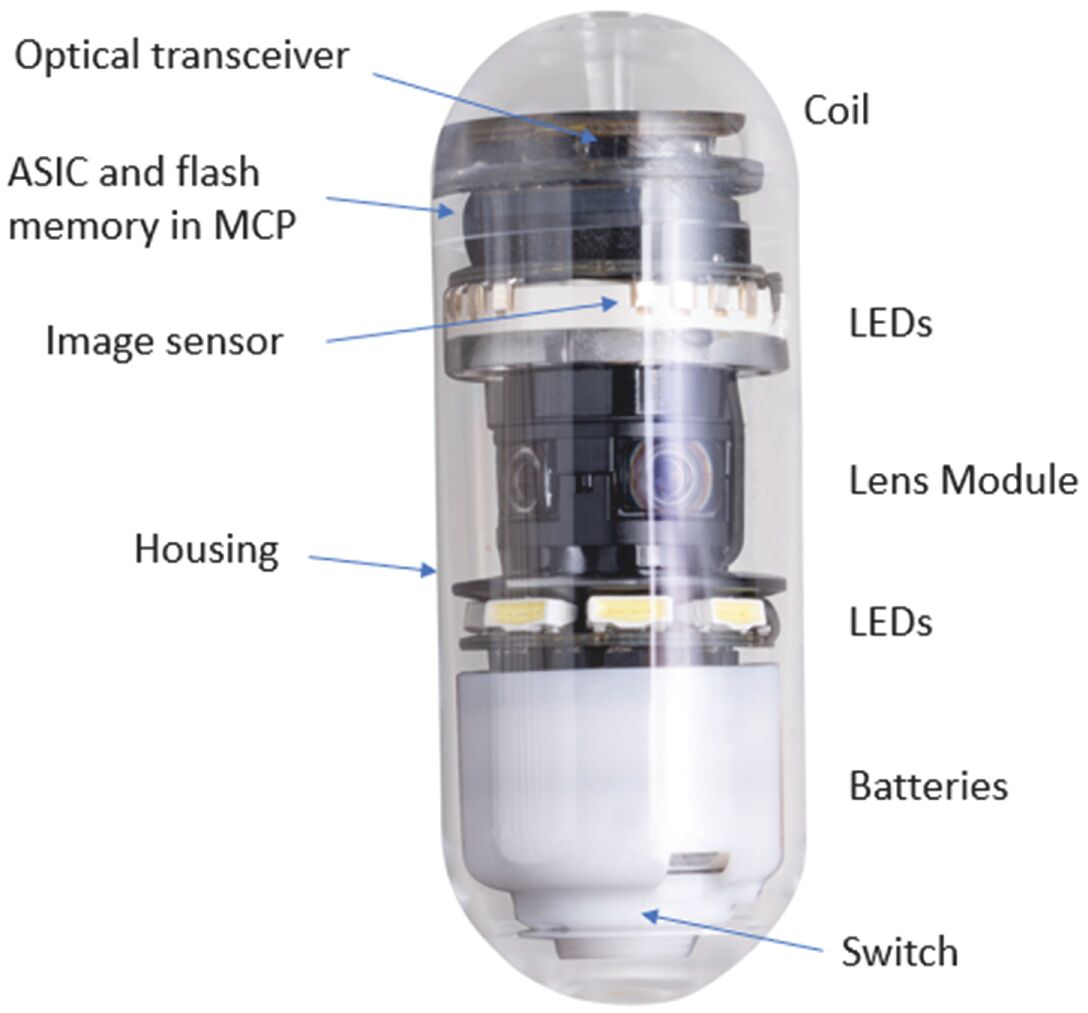 Optical transceiver
Coil
ASIC and flash memory in MCP
Image sensor
LEDs
Lens Module
Housing
LEDs
Batteries
Switch