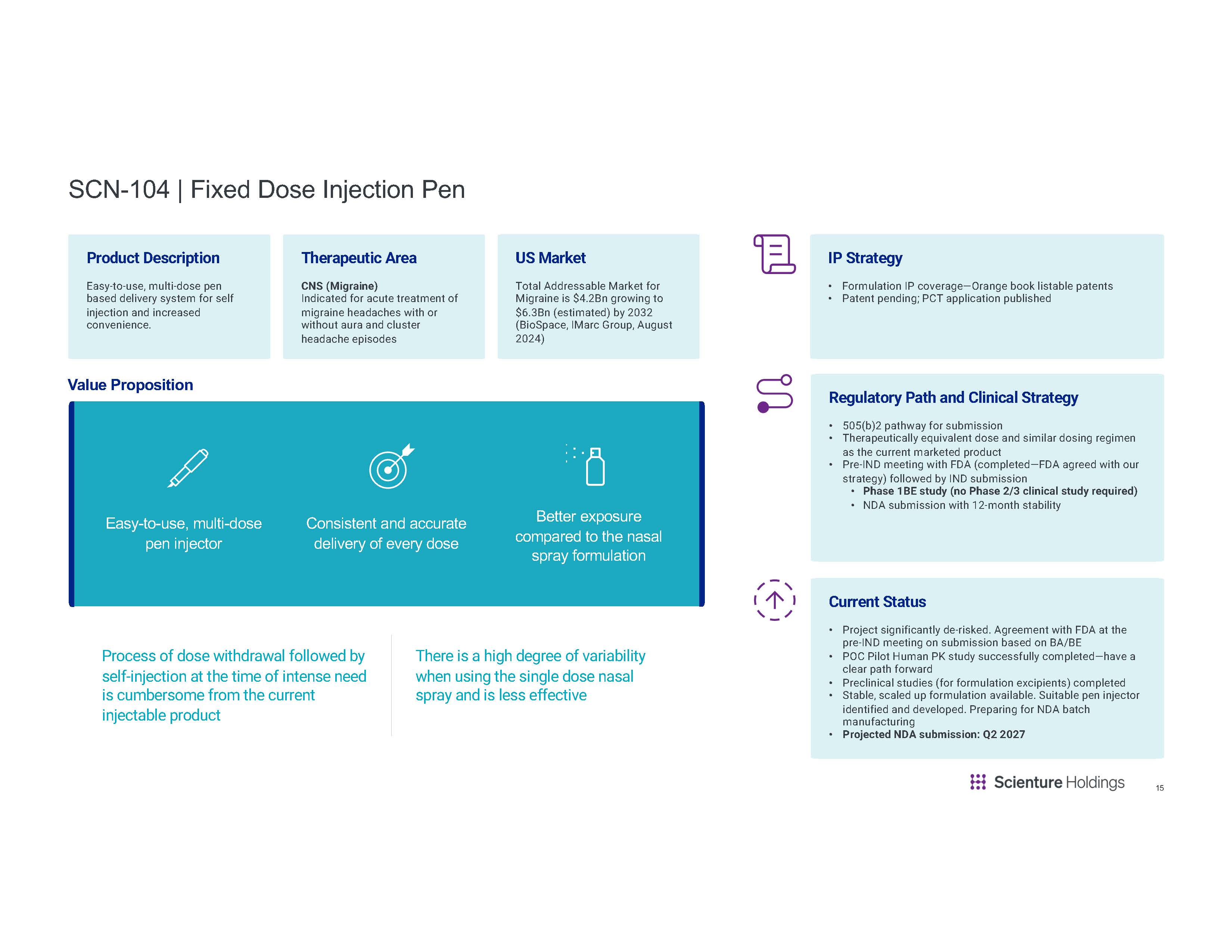 SCN-104 | Fixed Dose Injection Pen

Product Description

Easy-to-use, multi-dose pen based delivery system for self injection and increased convenience.

Therapeutic Area

CNS (Migraine)
Indicated for acute treatment of migraine headaches with or without aura and cluster headache episodes

US Market

Total Addressable Market for Migraine is $4.2Bn growing to $6.3Bn (estimated) by 2032 (BioSpace, IMarc Group, August 2024)

Value Proposition

Easy-to-use, multi-dose pen injector

Consistent and accurate delivery of every dose

Better exposure compared to the nasal spray formulation

Process of dose withdrawal followed by self-injection at the time of intense need is cumbersome from the current injectable product

There is a high degree of variability when using the single dose nasal spray and is less effective

IP Strategy

• Formulation IP coverage—Orange book listable patents
• Patent pending; PCT application published

Regulatory Path and Clinical Strategy

• 505(b)2 pathway for submission
• Therapeutically equivalent dose and similar dosing regimen as the current marketed product
• Pre-IND meeting with FDA (completed—FDA agreed with our strategy) followed by IND submission
  • Phase 1BE study (no Phase 2/3 clinical study required)
  • NDA submission with 12-month stability

Current Status

• Project significantly de-risked. Agreement with FDA at the pre-IND meeting on submission based on BA/BE
• POC Pilot Human PK study successfully completed—have a clear path forward
• Preclinical studies (for formulation excipients) completed
• Stable, scaled up formulation available. Suitable pen injector identified and developed. Preparing for NDA batch manufacturing
• Projected NDA submission: Q2 2027

Scienture Holdings

15