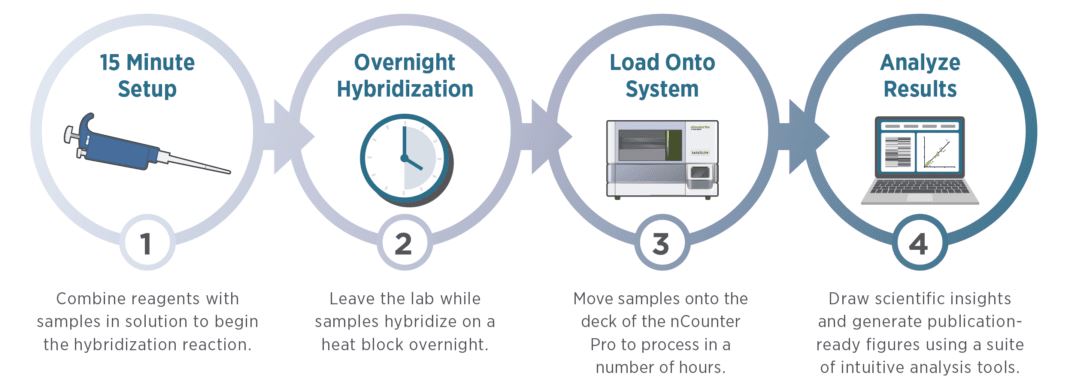 15 Minute Setup

1

Combine reagents with samples in solution to begin the hybridization reaction.

Overnight Hybridization

2

Leave the lab while samples hybridize on a heat block overnight.

Load Onto System

3

Move samples onto the deck of the nCounter Pro to process in a number of hours.

Analyze Results

4

Draw scientific insights and generate publication-ready figures using a suite of intuitive analysis tools.