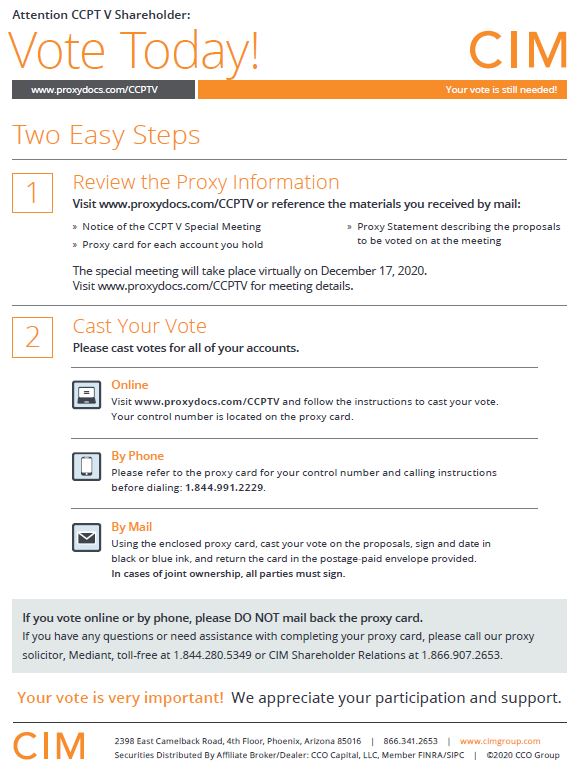 Attention CCPT V Shareholder:

Vote Today!

CIM

www.proxydocs.com/CCPTV

Your vote is still needed!

Two Easy Steps

1

Review the Proxy Information

Visit www.proxydocs.com/CCPTV or reference the materials you received by mail:

» Notice of the CCPT V Special Meeting

» Proxy card for each account you hold

» Proxy Statement describing the proposals to be voted on at the meeting

The special meeting will take place virtually on December 17, 2020. Visit www.proxydocs.com/CCPTV for meeting details.

2

Cast Your Vote

Please cast votes for all of your accounts.

Online

Visit www.proxydocs.com/CCPTV and follow the instructions to cast your vote. Your control number is located on the proxy card.

By Phone

Please refer to the proxy card for your control number and calling instructions before dialing: 1.844.991.2229.

By Mail

Using the enclosed proxy card, cast your vote on the proposals, sign and date in black or blue ink, and return the card in the postage-paid envelope provided. In cases of joint ownership, all parties must sign.

If you vote online or by phone, please DO NOT mail back the proxy card.

If you have any questions or need assistance with completing your proxy card, please call our proxy solicitor, Mediant, toll-free at 1.844.280.5349 or CIM Shareholder Relations at 1.866.907.2653.

Your vote is very important! We appreciate your participation and support.

CIM

2398 East Camelback Road, 4th Floor, Phoenix, Arizona 85016 | 866.341.2653 | www.cimgroup.com

Securities Distributed By Affiliate Broker/Dealer: CCO Capital, LLC, Member FINRA/SIPC | ©2020 CCO Group