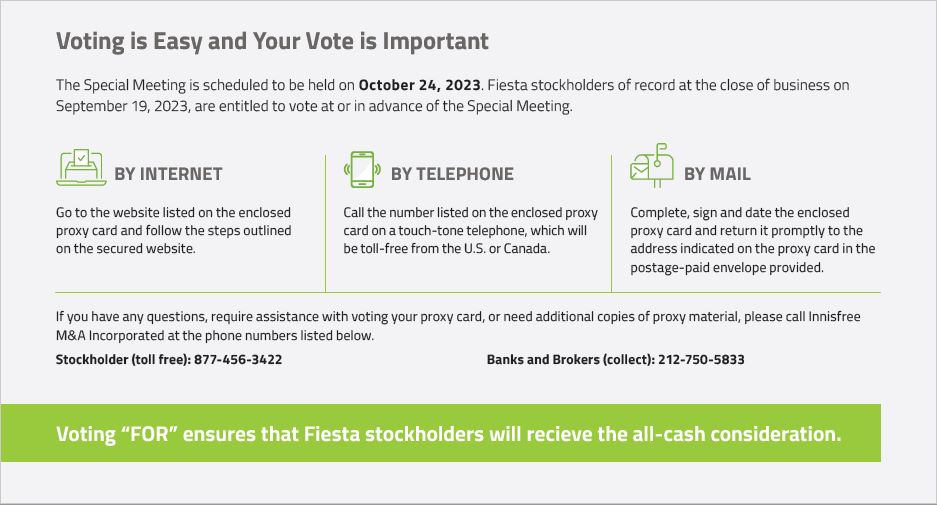 Voting is Easy and Your Vote is Important

The Special Meeting is scheduled to be held on October 24, 2023. Fiesta stockholders of record at the close of business on September 19, 2023, are entitled to vote at or in advance of the Special Meeting.

BY INTERNET

Go to the website listed on the enclosed proxy card and follow the steps outlined on the secured website.

BY TELEPHONE

Call the number listed on the enclosed proxy card on a touch-tone telephone, which will be toll-free from the U.S. or Canada.

BY MAIL

Complete, sign and date the enclosed proxy card and return it promptly to the address indicated on the proxy card in the postage-paid envelope provided.

If you have any questions, require assistance with voting your proxy card, or need additional copies of proxy material, please call Innisfree M&A Incorporated at the phone numbers listed below.

Stockholder (toll free): 877-456-3422

Banks and Brokers (collect): 212-750-5833

Voting "FOR" ensures that Fiesta stockholders will recieve the all-cash consideration.