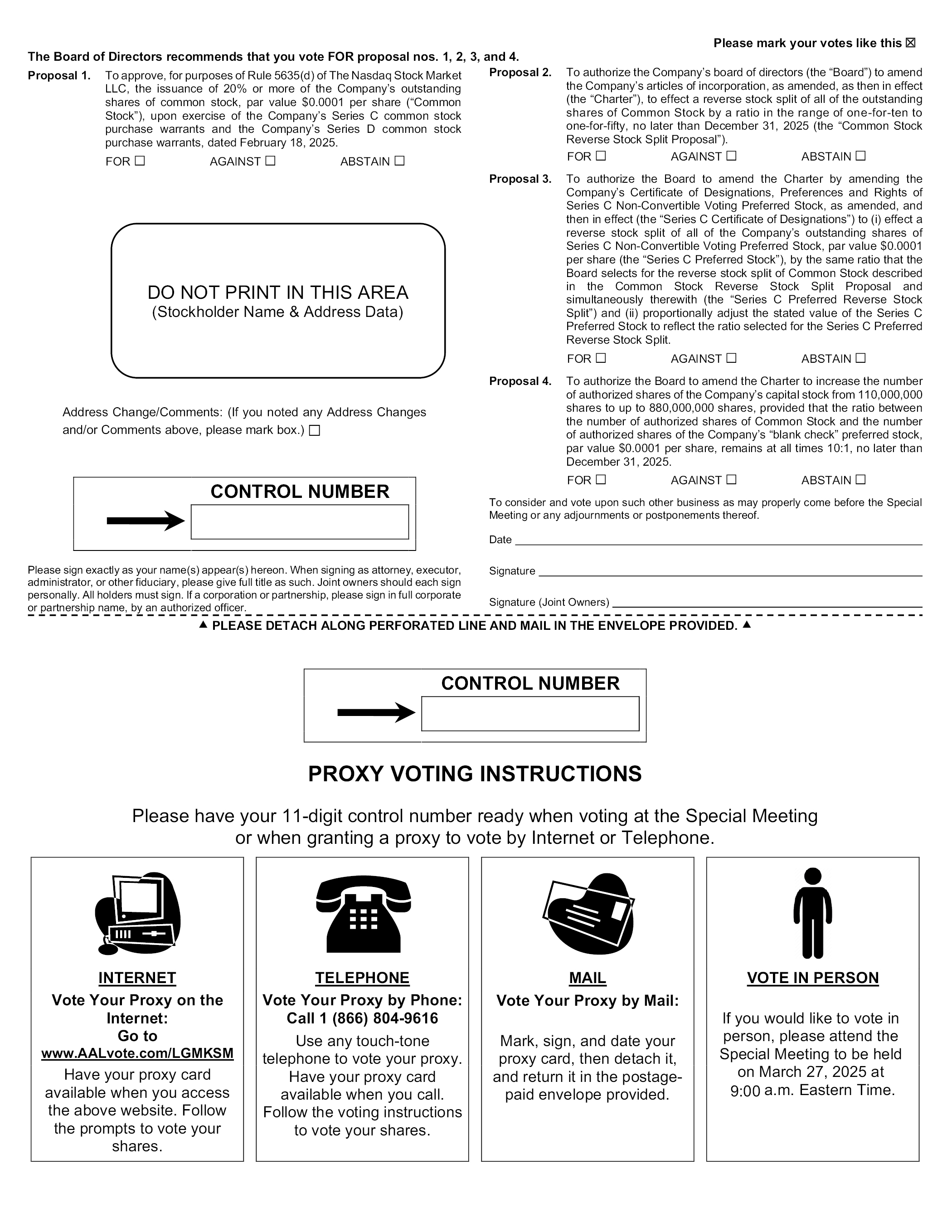 Please mark your votes like this ☒

The Board of Directors recommends that you vote FOR proposal nos. 1, 2, 3, and 4.

Proposal 1. To approve, for purposes of Rule 5635(d) of The Nasdaq Stock Market LLC, the issuance of 20% or more of the Company's outstanding shares of common stock, par value $0.0001 per share ("Common Stock"), upon exercise of the Company's Series C common stock purchase warrants and the Company's Series D common stock purchase warrants, dated February 18, 2025.

FOR ☐ AGAINST ☐ ABSTAIN ☐

DO NOT PRINT IN THIS AREA
(Stockholder Name & Address Data)

Address Change/Comments: (If you noted any Address Changes and/or Comments above, please mark box.) ☐

CONTROL NUMBER

Please sign exactly as your name(s) appear(s) hereon. When signing as attorney, executor, administrator, or other fiduciary, please give full title as such. Joint owners should each sign personally. All holders must sign. If a corporation or partnership, please sign in full corporate or partnership name, by an authorized officer.

Proposal 2. To authorize the Company's board of directors (the "Board") to amend the Company's articles of incorporation, as amended, as then in effect (the "Charter"), to effect a reverse stock split of all of the outstanding shares of Common Stock by a ratio in the range of one-for-ten to one-for-fifty, no later than December 31, 2025 (the "Common Stock Reverse Stock Split Proposal").

FOR ☐ AGAINST ☐ ABSTAIN ☐

Proposal 3. To authorize the Board to amend the Charter by amending the Company's Certificate of Designations, Preferences and Rights of Series C Non-Convertible Voting Preferred Stock, as amended, and then in effect (the "Series C Certificate of Designations") to (i) effect a reverse stock split of all of the Company's outstanding shares of Series C Non-Convertible Voting Preferred Stock, par value $0.0001 per share (the "Series C Preferred Stock"), by the same ratio that the Board selects for the reverse stock split of Common Stock described in the Common Stock Reverse Stock Split Proposal and simultaneously therewith (the "Series C Preferred Reverse Stock Split") and (ii) proportionally adjust the stated value of the Series C Preferred Stock to reflect the ratio selected for the Series C Preferred Reverse Stock Split.

FOR ☐ AGAINST ☐ ABSTAIN ☐

Proposal 4. To authorize the Board to amend the Charter to increase the number of authorized shares of the Company's capital stock from 110,000,000 shares to up to 880,000,000 shares, provided that the ratio between the number of authorized shares of Common Stock and the number of authorized shares of the Company's "blank check" preferred stock, par value $0.0001 per share, remains at all times 10:1, no later than December 31, 2025.

FOR ☐ AGAINST ☐ ABSTAIN ☐

To consider and vote upon such other business as may properly come before the Special Meeting or any adjournments or postponements thereof.

Date

Signature

Signature (Joint Owners)

▲ PLEASE DETACH ALONG PERFORATED LINE AND MAIL IN THE ENVELOPE PROVIDED. ▲

CONTROL NUMBER

PROXY VOTING INSTRUCTIONS

Please have your 11-digit control number ready when voting at the Special Meeting or when granting a proxy to vote by Internet or Telephone.

INTERNET
Vote Your Proxy on the Internet:
Go to
www.AALvote.com/LGMKSM
Have your proxy card available when you access the above website. Follow the prompts to vote your shares.

TELEPHONE
Vote Your Proxy by Phone:
Call 1 (866) 804-9616
Use any touch-tone telephone to vote your proxy. Have your proxy card available when you call. Follow the voting instructions to vote your shares.

MAIL
Vote Your Proxy by Mail:
Mark, sign, and date your proxy card, then detach it, and return it in the postage-paid envelope provided.

VOTE IN PERSON
If you would like to vote in person, please attend the Special Meeting to be held on March 27, 2025 at 9:00 a.m. Eastern Time.