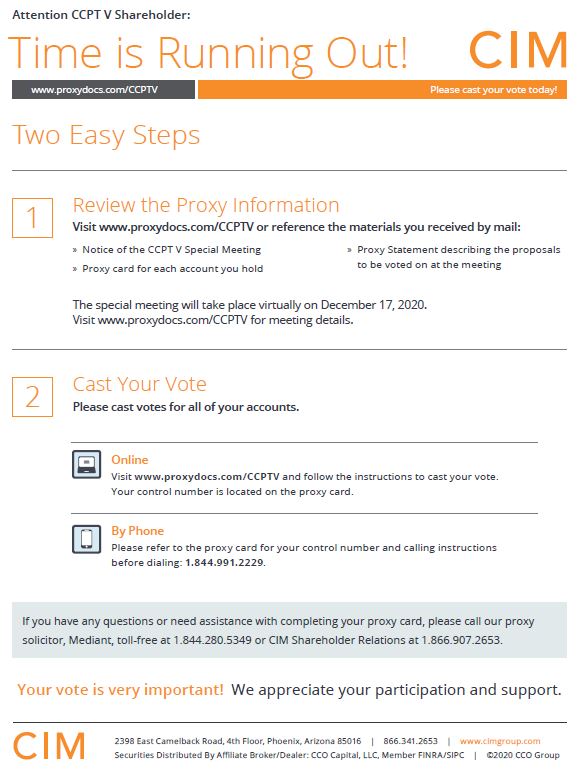 Attention CCPT V Shareholder:

Time is Running Out!

CIM

www.proxydocs.com/CCPTV

Please cast your vote today!

Two Easy Steps

1

Review the Proxy Information

Visit www.proxydocs.com/CCPTV or reference the materials you received by mail:

» Notice of the CCPT V Special Meeting

» Proxy card for each account you hold

» Proxy Statement describing the proposals to be voted on at the meeting

The special meeting will take place virtually on December 17, 2020. Visit www.proxydocs.com/CCPTV for meeting details.

2

Cast Your Vote

Please cast votes for all of your accounts.

Online

Visit www.proxydocs.com/CCPTV and follow the instructions to cast your vote. Your control number is located on the proxy card.

By Phone

Please refer to the proxy card for your control number and calling instructions before dialing: 1.844.991.2229.

If you have any questions or need assistance with completing your proxy card, please call our proxy solicitor, Mediant, toll-free at 1.844.280.5349 or CIM Shareholder Relations at 1.866.907.2653.

Your vote is very important! We appreciate your participation and support.

CIM

2398 East Camelback Road, 4th Floor, Phoenix, Arizona 85016 | 866.341.2653 | www.cimgroup.com

Securities Distributed By Affiliate Broker/Dealer: CCO Capital, LLC, Member FINRA/SIPC | ©2020 CCO Group