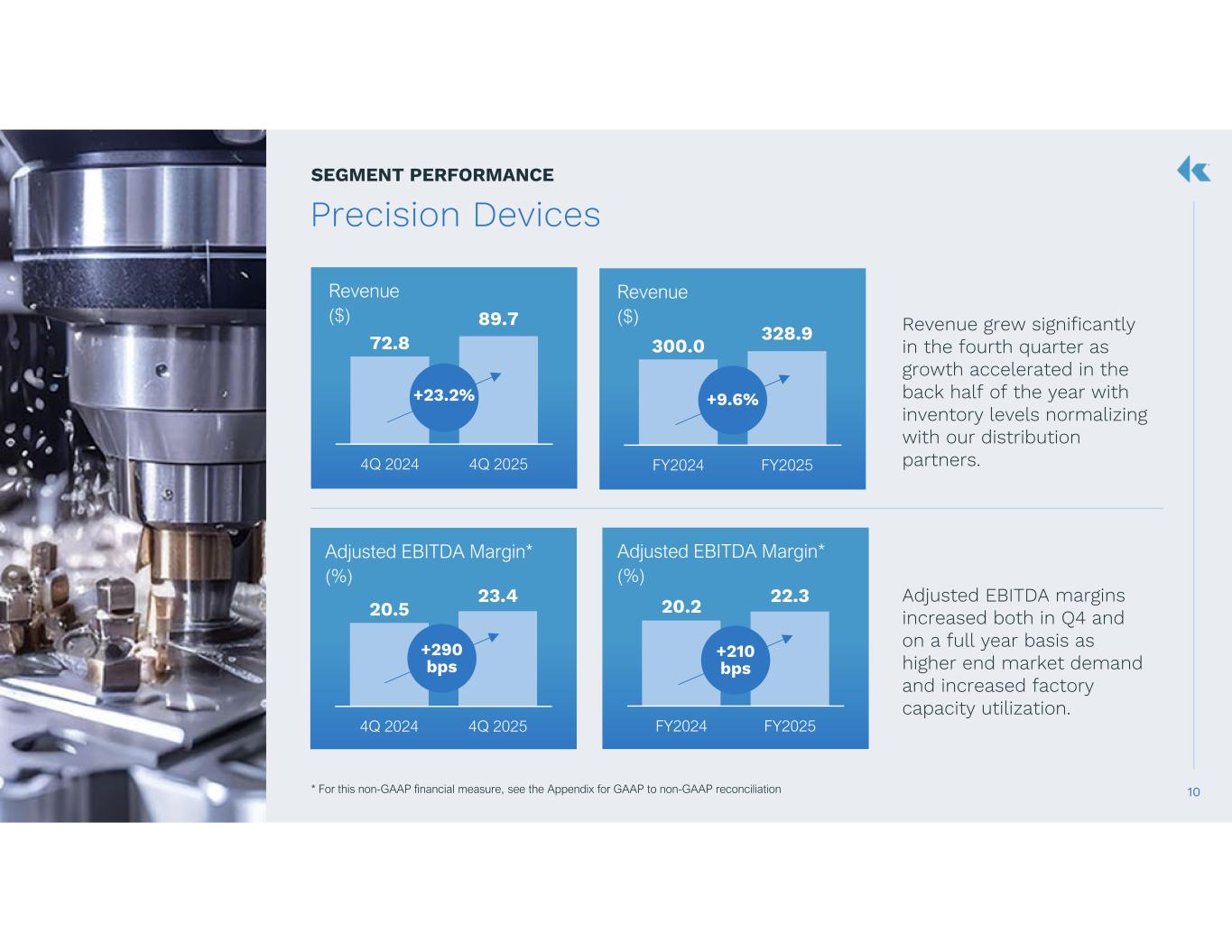 SEGMENT PERFORMANCE

Precision Devices

Revenue ($)

72.8 89.7

+23.2%

4Q 2024 4Q 2025

Revenue ($)

300.0 328.9

+9.6%

FY2024 FY2025

Revenue grew significantly in the fourth quarter as growth accelerated in the back half of the year with inventory levels normalizing with our distribution partners.

Adjusted EBITDA Margin* (%)

20.5 23.4

+290 bps

4Q 2024 4Q 2025

Adjusted EBITDA Margin* (%)

20.2 22.3

+210 bps

FY2024 FY2025

Adjusted EBITDA margins increased both in Q4 and on a full year basis as higher end market demand and increased factory capacity utilization.

* For this non-GAAP financial measure, see the Appendix for GAAP to non-GAAP reconciliation

10