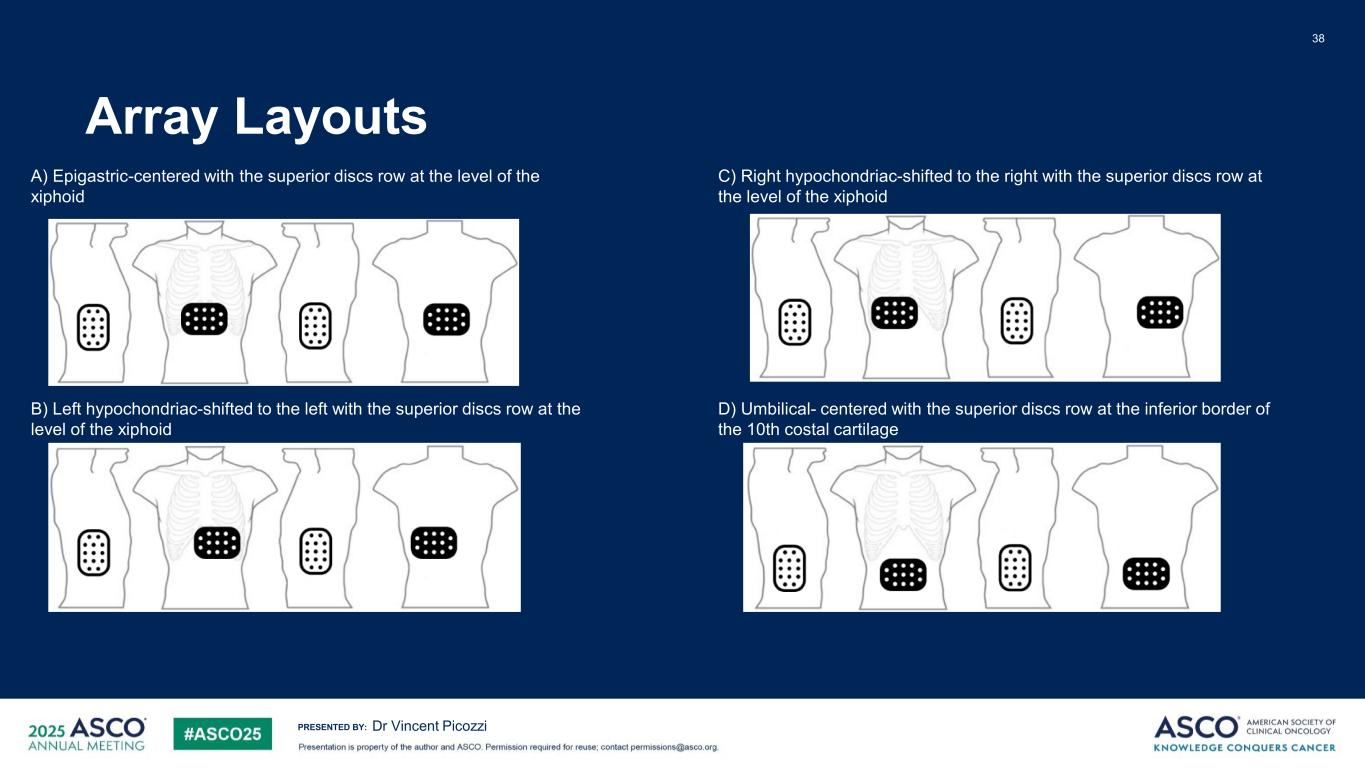 38

Array Layouts

A) Epigastric-centered with the superior discs row at the level of the xiphoid

B) Left hypochondriac-shifted to the left with the superior discs row at the level of the xiphoid

C) Right hypochondriac-shifted to the right with the superior discs row at the level of the xiphoid

D) Umbilical- centered with the superior discs row at the inferior border of the 10th costal cartilage

2025 ASCO ANNUAL MEETING

#ASCO25

PRESENTED BY: Dr Vincent Picozzi

Presentation is property of the author and ASCO. Permission required for reuse; contact permissions@asco.org.

ASCO AMERICAN SOCIETY OF CLINICAL ONCOLOGY
KNOWLEDGE CONQUERS CANCER