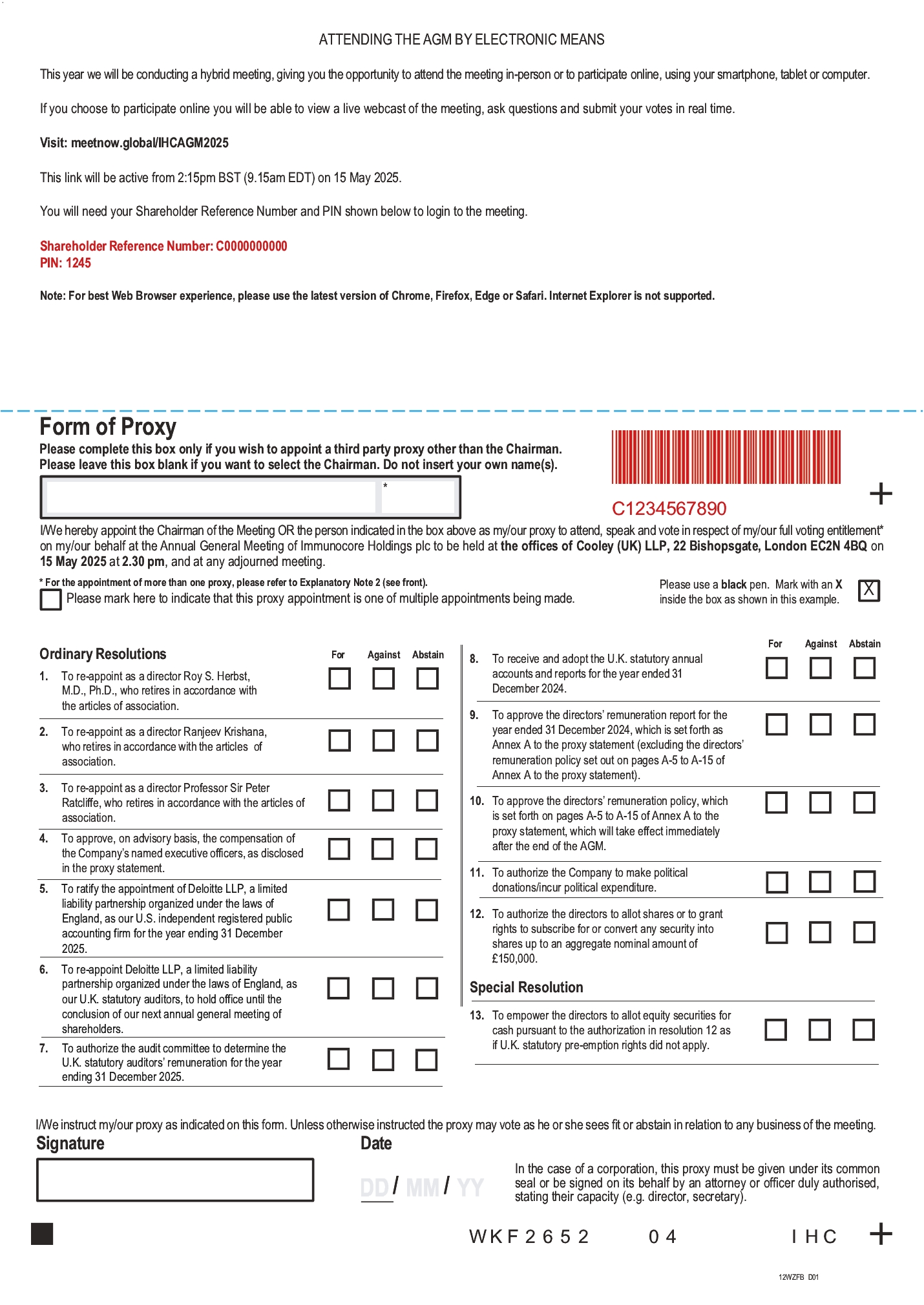 ATTENDING THE AGM BY ELECTRONIC MEANS

This year we will be conducting a hybrid meeting, giving you the opportunity to attend the meeting in-person or to participate online, using your smartphone, tablet or computer.

If you choose to participate online you will be able to view a live webcast of the meeting, ask questions and submit your votes in real time.

Visit: meetnow.global/IHCAGM2025

This link will be active from 2:15pm BST (9.15am EDT) on 15 May 2025.

You will need your Shareholder Reference Number and PIN shown below to login to the meeting.

Shareholder Reference Number: C0000000000
PIN: 1245

Note: For best Web Browser experience, please use the latest version of Chrome, Firefox, Edge or Safari. Internet Explorer is not supported.

Form of Proxy
Please complete this box only if you wish to appoint a third party proxy other than the Chairman.
Please leave this box blank if you want to select the Chairman. Do not insert your own name(s).

*

C1234567890

I/We hereby appoint the Chairman of the Meeting OR the person indicated in the box above as my/our proxy to attend, speak and vote in respect of my/our full voting entitlement* on my/our behalf at the Annual General Meeting of Immunocore Holdings plc to be held at the offices of Cooley (UK) LLP, 22 Bishopsgate, London EC2N 4BQ on 15 May 2025 at 2.30 pm, and at any adjourned meeting.

* For the appointment of more than one proxy, please refer to Explanatory Note 2 (see front).
Please mark here to indicate that this proxy appointment is one of multiple appointments being made.

Please use a black pen. Mark with an X inside the box as shown in this example. X

Ordinary Resolutions For Against Abstain

1. To re-appoint as a director Roy S. Herbst, M.D., Ph.D., who retires in accordance with the articles of association.

2. To re-appoint as a director Ranjeev Krishana, who retires in accordance with the articles of association.

3. To re-appoint as a director Professor Sir Peter Ratcliffe, who retires in accordance with the articles of association.

4. To approve, on advisory basis, the compensation of the Company's named executive officers, as disclosed in the proxy statement.

5. To ratify the appointment of Deloitte LLP, a limited liability partnership organized under the laws of England, as our U.S. independent registered public accounting firm for the year ending 31 December 2025.

6. To re-appoint Deloitte LLP, a limited liability partnership organized under the laws of England, as our U.K. statutory auditors, to hold office until the conclusion of our next annual general meeting of shareholders.

7. To authorize the audit committee to determine the U.K. statutory auditors' remuneration for the year ending 31 December 2025.

For Against Abstain

8. To receive and adopt the U.K. statutory annual accounts and reports for the year ended 31 December 2024.

9. To approve the directors' remuneration report for the year ended 31 December 2024, which is set forth as Annex A to the proxy statement (excluding the directors' remuneration policy set out on pages A-5 to A-15 of Annex A to the proxy statement).

10. To approve the directors' remuneration policy, which is set forth on pages A-5 to A-15 of Annex A to the proxy statement, which will take effect immediately after the end of the AGM.

11. To authorize the Company to make political donations/incur political expenditure.

12. To authorize the directors to allot shares or to grant rights to subscribe for or convert any security into shares up to an aggregate nominal amount of £150,000.

Special Resolution

13. To empower the directors to allot equity securities for cash pursuant to the authorization in resolution 12 as if U.K. statutory pre-emption rights did not apply.

I/We instruct my/our proxy as indicated on this form. Unless otherwise instructed the proxy may vote as he or she sees fit or abstain in relation to any business of the meeting.

Signature

Date

DD / MM / YY

In the case of a corporation, this proxy must be given under its common seal or be signed on its behalf by an attorney or officer duly authorised, stating their capacity (e.g. director, secretary).

WKF2652 04 IHC

12WZFB D01