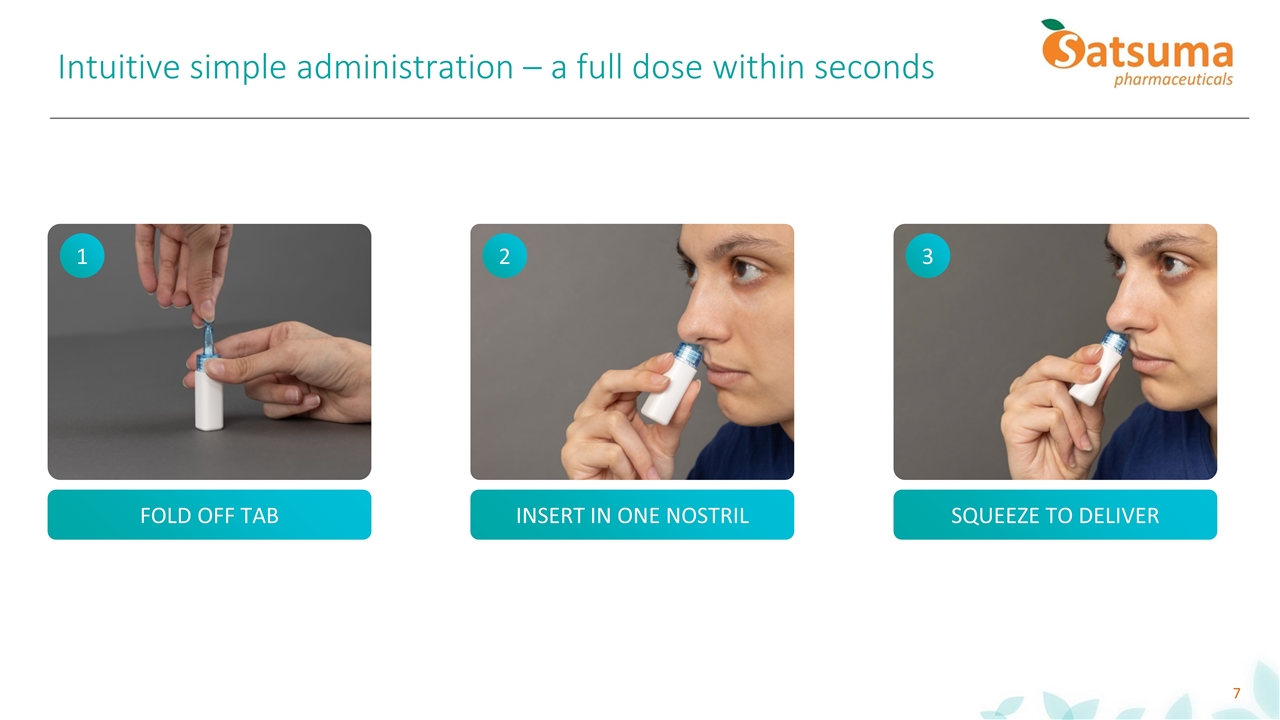 Intuitive simple administration – a full dose within seconds

Satsuma pharmaceuticals

1

FOLD OFF TAB

2

INSERT IN ONE NOSTRIL

3

SQUEEZE TO DELIVER

7