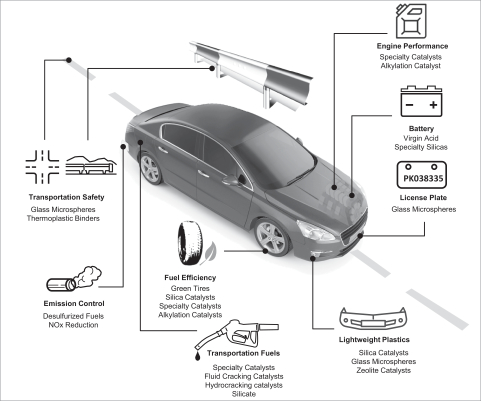 Engine Performance
Specialty Catalysts
Alkylation Catalyst

Battery
Virgin Acid
Specialty Silicas

PK038335

License Plate
Glass Microspheres

Transportation Safety
Glass Microspheres
Thermoplastic Binders

Emission Control
Desulfurized Fuels
NOx Reduction

Fuel Efficiency
Green Tires
Silica Catalysts
Specialty Catalysts
Alkylation Catalysts

Transportation Fuels
Specialty Catalysts
Fluid Cracking Catalysts
Hydrocracking catalysts
Silicate

Lightweight Plastics
Silica Catalysts
Glass Microspheres
Zeolite Catalysts