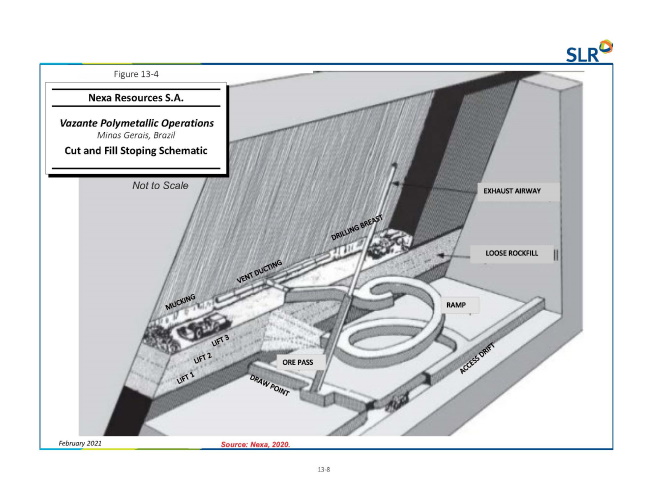 SLR

Figure 13-4

Nexa Resources S.A.

Vazante Polymetallic Operations
Minas Gerais, Brazil

Cut and Fill Stoping Schematic

Not to Scale

EXHAUST AIRWAY

DRILLING BREAST

LOOSE ROCKFILL

VENT DUCTING

MUCKING

RAMP

LIFT 3

LIFT 2

LIFT 1

ORE PASS

DRAW POINT

ACCESS DRIFT

February 2021

Source: Nexa, 2020.

13-8