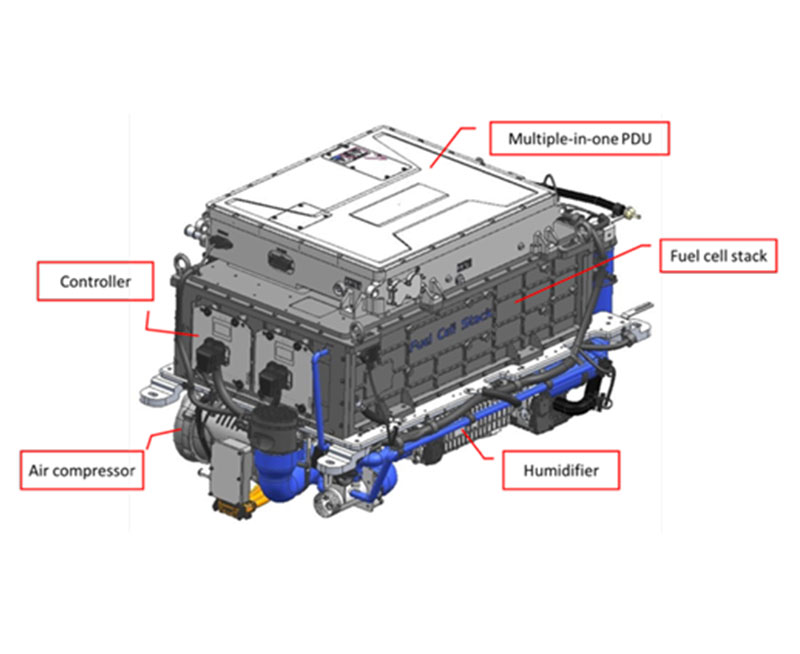 Multiple-in-one PDU

Fuel cell stack

Controller

Fuel Cell Stack

Air compressor

Humidifier