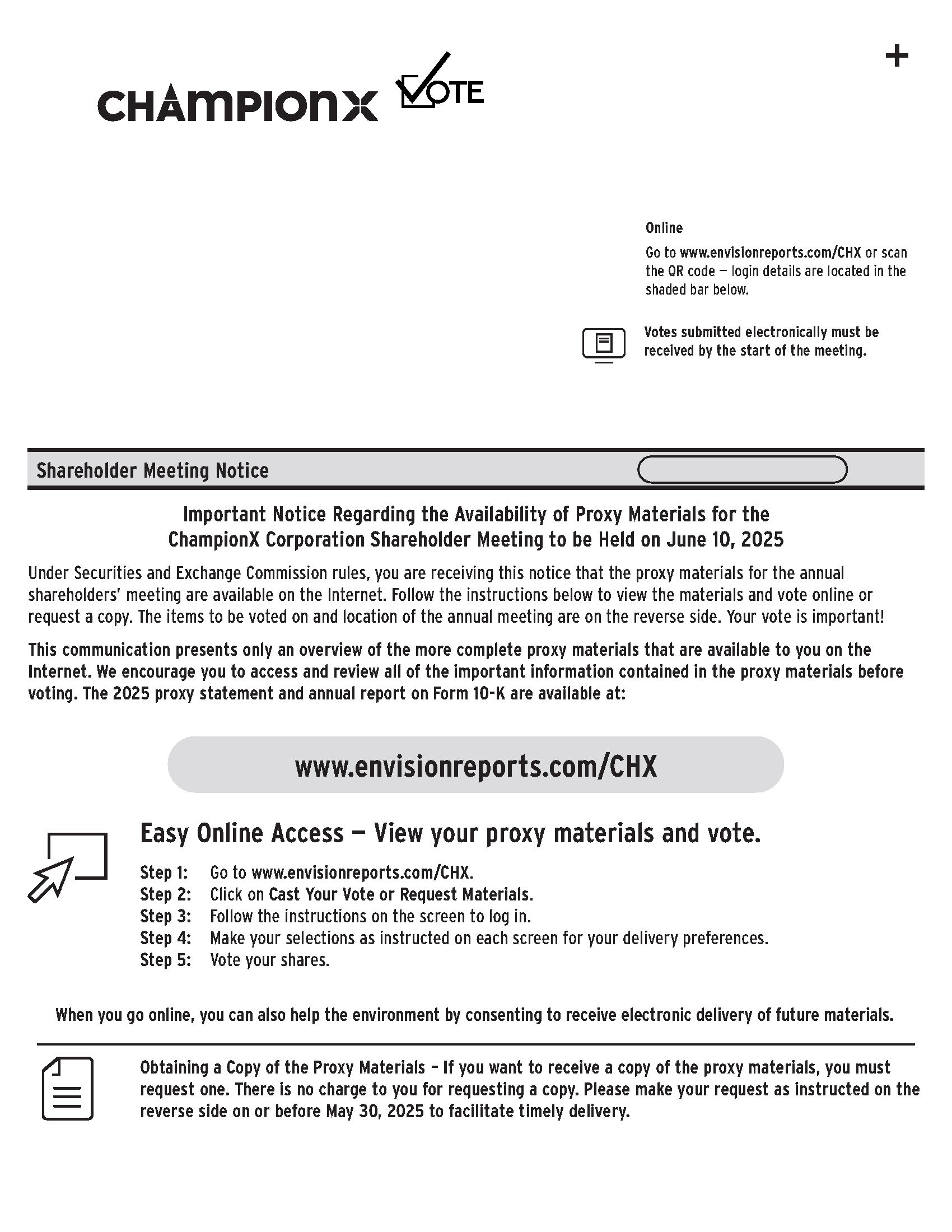 +

CHAMPIONX VOTE

Online

Go to www.envisionreports.com/CHX or scan the QR code — login details are located in the shaded bar below.

Votes submitted electronically must be received by the start of the meeting.

Shareholder Meeting Notice

Important Notice Regarding the Availability of Proxy Materials for the ChampionX Corporation Shareholder Meeting to be Held on June 10, 2025

Under Securities and Exchange Commission rules, you are receiving this notice that the proxy materials for the annual shareholders' meeting are available on the Internet. Follow the instructions below to view the materials and vote online or request a copy. The items to be voted on and location of the annual meeting are on the reverse side. Your vote is important!

This communication presents only an overview of the more complete proxy materials that are available to you on the Internet. We encourage you to access and review all of the important information contained in the proxy materials before voting. The 2025 proxy statement and annual report on Form 10-K are available at:

www.envisionreports.com/CHX

Easy Online Access — View your proxy materials and vote.

Step 1: Go to www.envisionreports.com/CHX.
Step 2: Click on Cast Your Vote or Request Materials.
Step 3: Follow the instructions on the screen to log in.
Step 4: Make your selections as instructed on each screen for your delivery preferences.
Step 5: Vote your shares.

When you go online, you can also help the environment by consenting to receive electronic delivery of future materials.

Obtaining a Copy of the Proxy Materials – If you want to receive a copy of the proxy materials, you must request one. There is no charge to you for requesting a copy. Please make your request as instructed on the reverse side on or before May 30, 2025 to facilitate timely delivery.