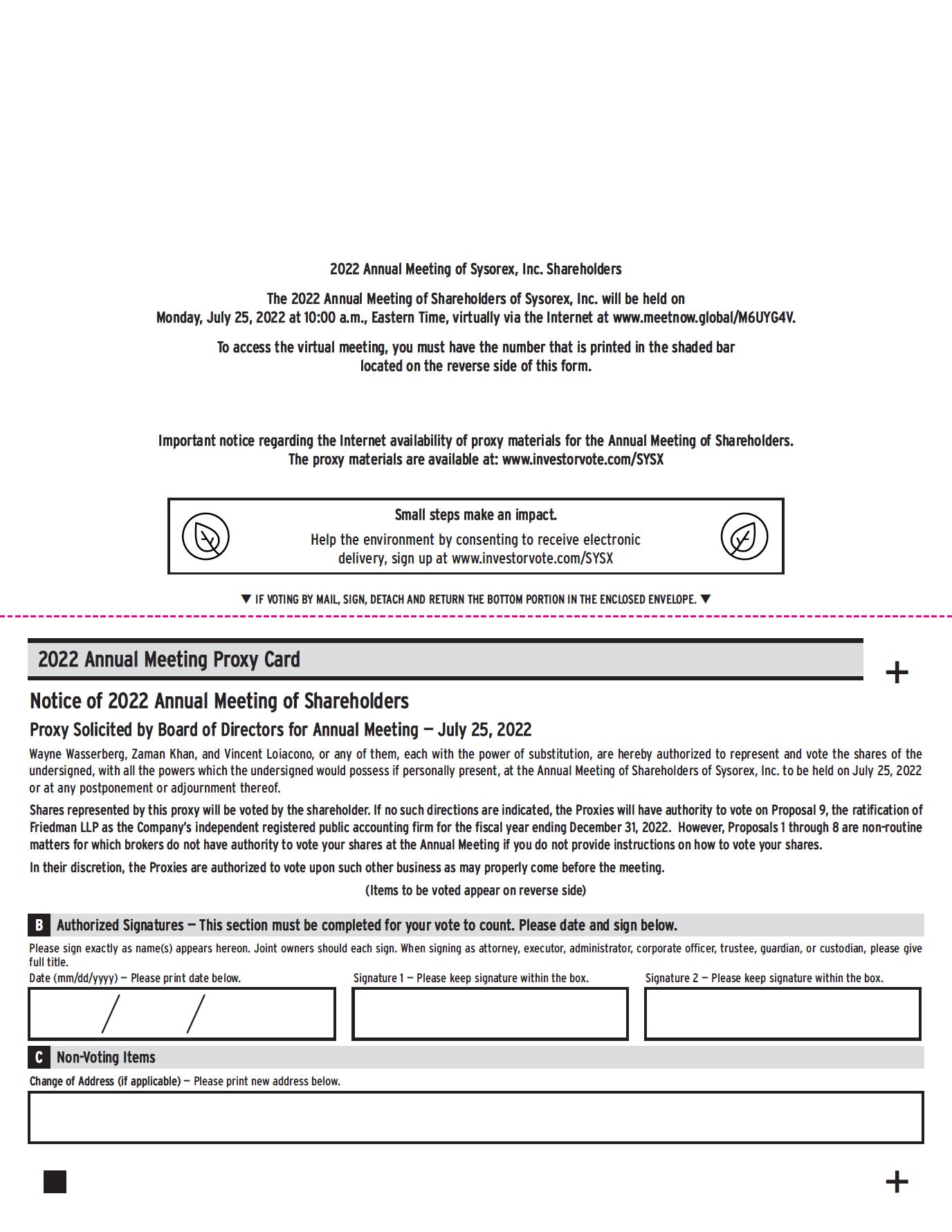 2022 Annual Meeting of Sysorex, Inc. Shareholders

The 2022 Annual Meeting of Shareholders of Sysorex, Inc. will be held on Monday, July 25, 2022 at 10:00 a.m., Eastern Time, virtually via the Internet at www.meetnow.global/M6UYG4V.

To access the virtual meeting, you must have the number that is printed in the shaded bar located on the reverse side of this form.

Important notice regarding the Internet availability of proxy materials for the Annual Meeting of Shareholders. The proxy materials are available at: www.investorvote.com/SYSX

Small steps make an impact.

Help the environment by consenting to receive electronic delivery, sign up at www.investorvote.com/SYSX

▼ IF VOTING BY MAIL, SIGN, DETACH AND RETURN THE BOTTOM PORTION IN THE ENCLOSED ENVELOPE. ▼

2022 Annual Meeting Proxy Card

+

Notice of 2022 Annual Meeting of Shareholders

Proxy Solicited by Board of Directors for Annual Meeting — July 25, 2022

Wayne Wasserberg, Zaman Khan, and Vincent Loiacono, or any of them, each with the power of substitution, are hereby authorized to represent and vote the shares of the undersigned, with all the powers which the undersigned would possess if personally present, at the Annual Meeting of Shareholders of Sysorex, Inc. to be held on July 25, 2022 or at any postponement or adjournment thereof.

Shares represented by this proxy will be voted by the shareholder. If no such directions are indicated, the Proxies will have authority to vote on Proposal 9, the ratification of Friedman LLP as the Company's independent registered public accounting firm for the fiscal year ending December 31, 2022. However, Proposals 1 through 8 are non-routine matters for which brokers do not have authority to vote your shares at the Annual Meeting if you do not provide instructions on how to vote your shares.

In their discretion, the Proxies are authorized to vote upon such other business as may properly come before the meeting.

(Items to be voted appear on reverse side)

B Authorized Signatures — This section must be completed for your vote to count. Please date and sign below.

Please sign exactly as name(s) appears hereon. Joint owners should each sign. When signing as attorney, executor, administrator, corporate officer, trustee, guardian, or custodian, please give full title.

Date (mm/dd/yyyy) — Please print date below.

/ /

Signature 1 — Please keep signature within the box.

Signature 2 — Please keep signature within the box.

C Non-Voting Items

Change of Address (if applicable) — Please print new address below.

+