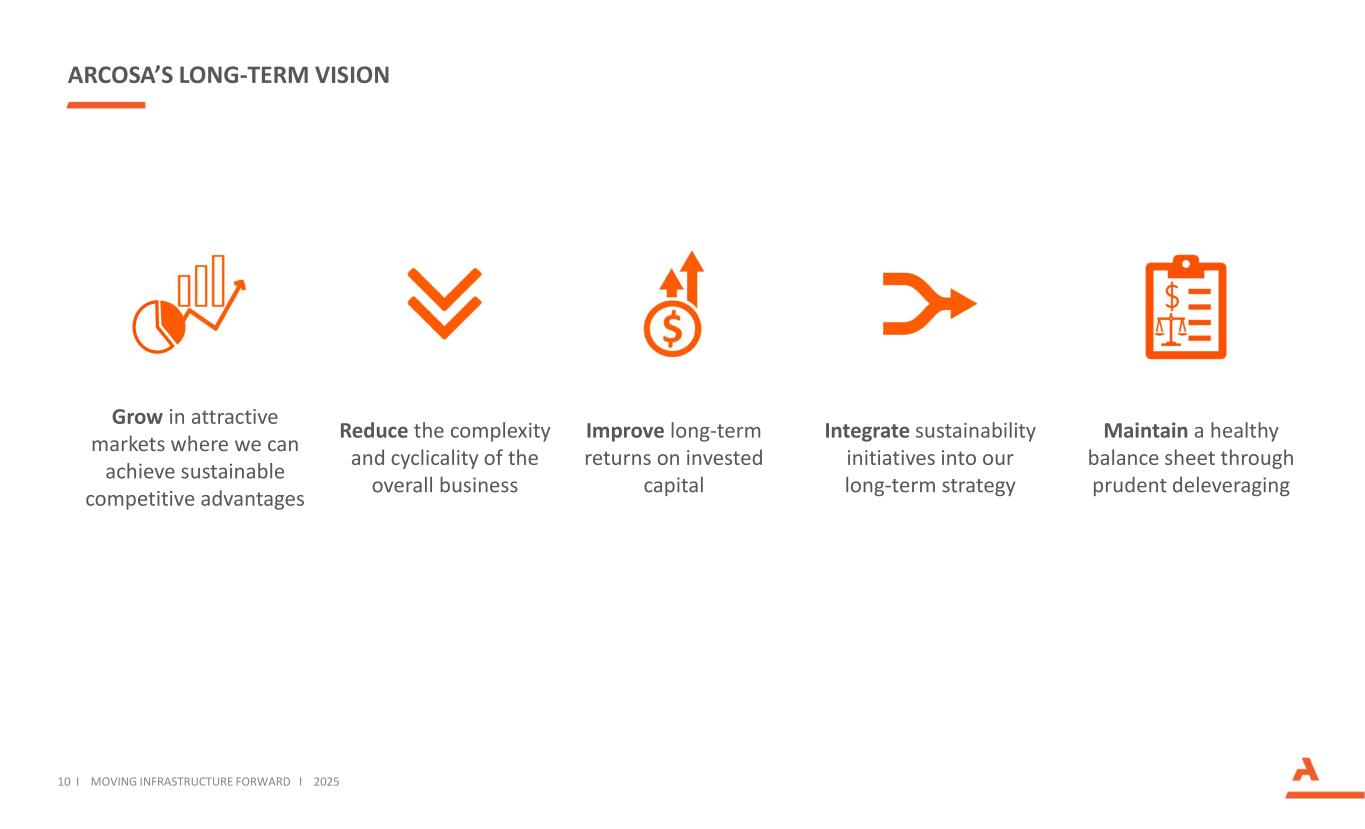 ARCOSA'S LONG-TERM VISION

Grow in attractive markets where we can achieve sustainable competitive advantages

Reduce the complexity and cyclicality of the overall business

Improve long-term returns on invested capital

Integrate sustainability initiatives into our long-term strategy

Maintain a healthy balance sheet through prudent deleveraging

10 I MOVING INFRASTRUCTURE FORWARD I 2025