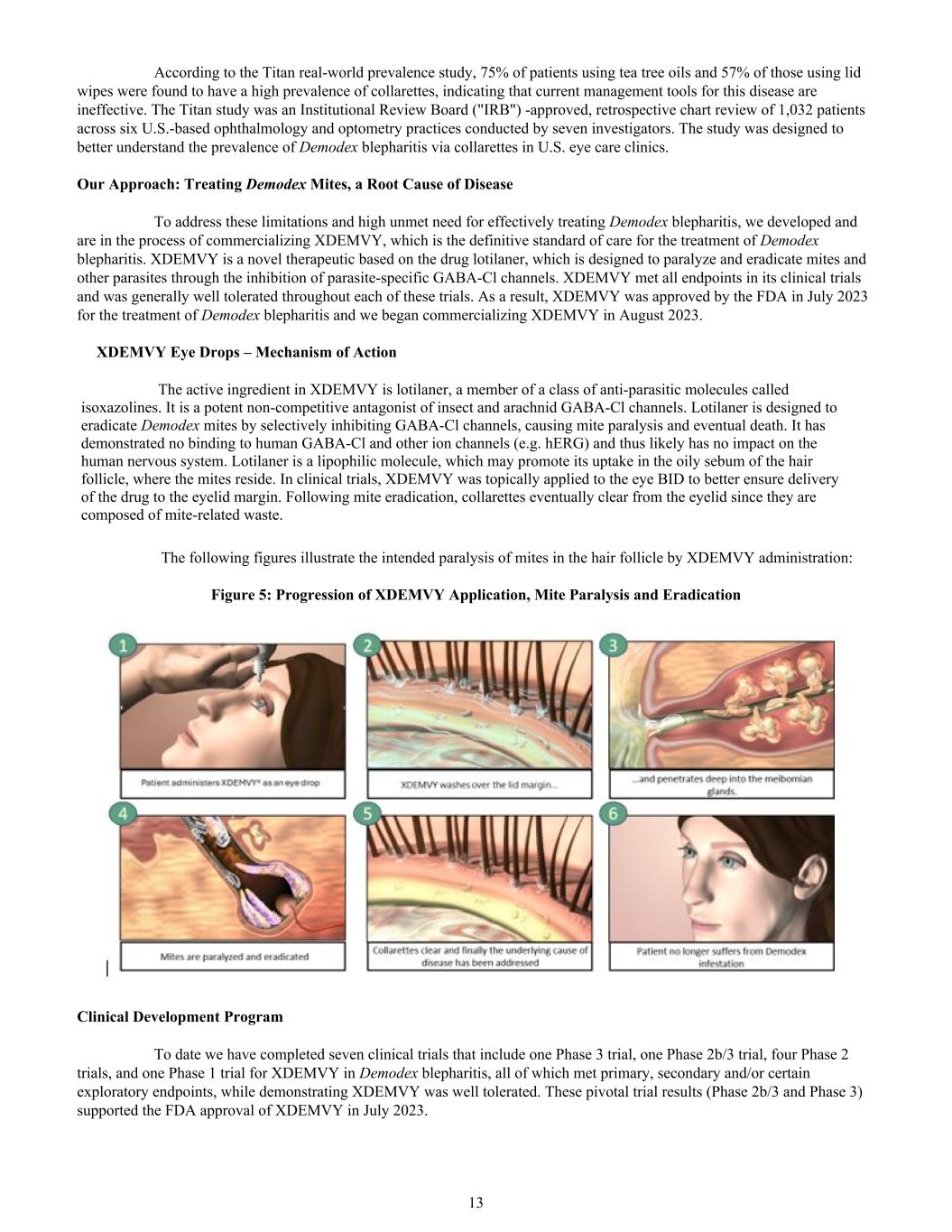 According to the Titan real-world prevalence study, 75% of patients using tea tree oils and 57% of those using lid wipes were found to have a high prevalence of collarettes, indicating that current management tools for this disease are ineffective. The Titan study was an Institutional Review Board ("IRB") -approved, retrospective chart review of 1,032 patients across six U.S.-based ophthalmology and optometry practices conducted by seven investigators. The study was designed to better understand the prevalence of Demodex blepharitis via collarettes in U.S. eye care clinics.

Our Approach: Treating Demodex Mites, a Root Cause of Disease

To address these limitations and high unmet need for effectively treating Demodex blepharitis, we developed and are in the process of commercializing XDEMVY, which is the definitive standard of care for the treatment of Demodex blepharitis. XDEMVY is a novel therapeutic based on the drug lotilaner, which is designed to paralyze and eradicate mites and other parasites through the inhibition of parasite-specific GABA-Cl channels. XDEMVY met all endpoints in its clinical trials and was generally well tolerated throughout each of these trials. As a result, XDEMVY was approved by the FDA in July 2023 for the treatment of Demodex blepharitis and we began commercializing XDEMVY in August 2023.

XDEMVY Eye Drops – Mechanism of Action

The active ingredient in XDEMVY is lotilaner, a member of a class of anti-parasitic molecules called isoxazolines. It is a potent non-competitive antagonist of insect and arachnid GABA-Cl channels. Lotilaner is designed to eradicate Demodex mites by selectively inhibiting GABA-Cl channels, causing mite paralysis and eventual death. It has demonstrated no binding to human GABA-Cl and other ion channels (e.g. hERG) and thus likely has no impact on the human nervous system. Lotilaner is a lipophilic molecule, which may promote its uptake in the oily sebum of the hair follicle, where the mites reside. In clinical trials, XDEMVY was topically applied to the eye BID to better ensure delivery of the drug to the eyelid margin. Following mite eradication, collarettes eventually clear from the eyelid since they are composed of mite-related waste.

The following figures illustrate the intended paralysis of mites in the hair follicle by XDEMVY administration:

Figure 5: Progression of XDEMVY Application, Mite Paralysis and Eradication

1
Patient administers XDEMVY® as an eye drop

2
XDEMVY washes over the lid margin...

3
...and penetrates deep into the meibomian glands.

4
Mites are paralyzed and eradicated

5
Collarettes clear and finally the underlying cause of disease has been addressed

6
Patient no longer suffers from Demodex infestation

Clinical Development Program

To date we have completed seven clinical trials that include one Phase 3 trial, one Phase 2b/3 trial, four Phase 2 trials, and one Phase 1 trial for XDEMVY in Demodex blepharitis, all of which met primary, secondary and/or certain exploratory endpoints, while demonstrating XDEMVY was well tolerated. These pivotal trial results (Phase 2b/3 and Phase 3) supported the FDA approval of XDEMVY in July 2023.

13