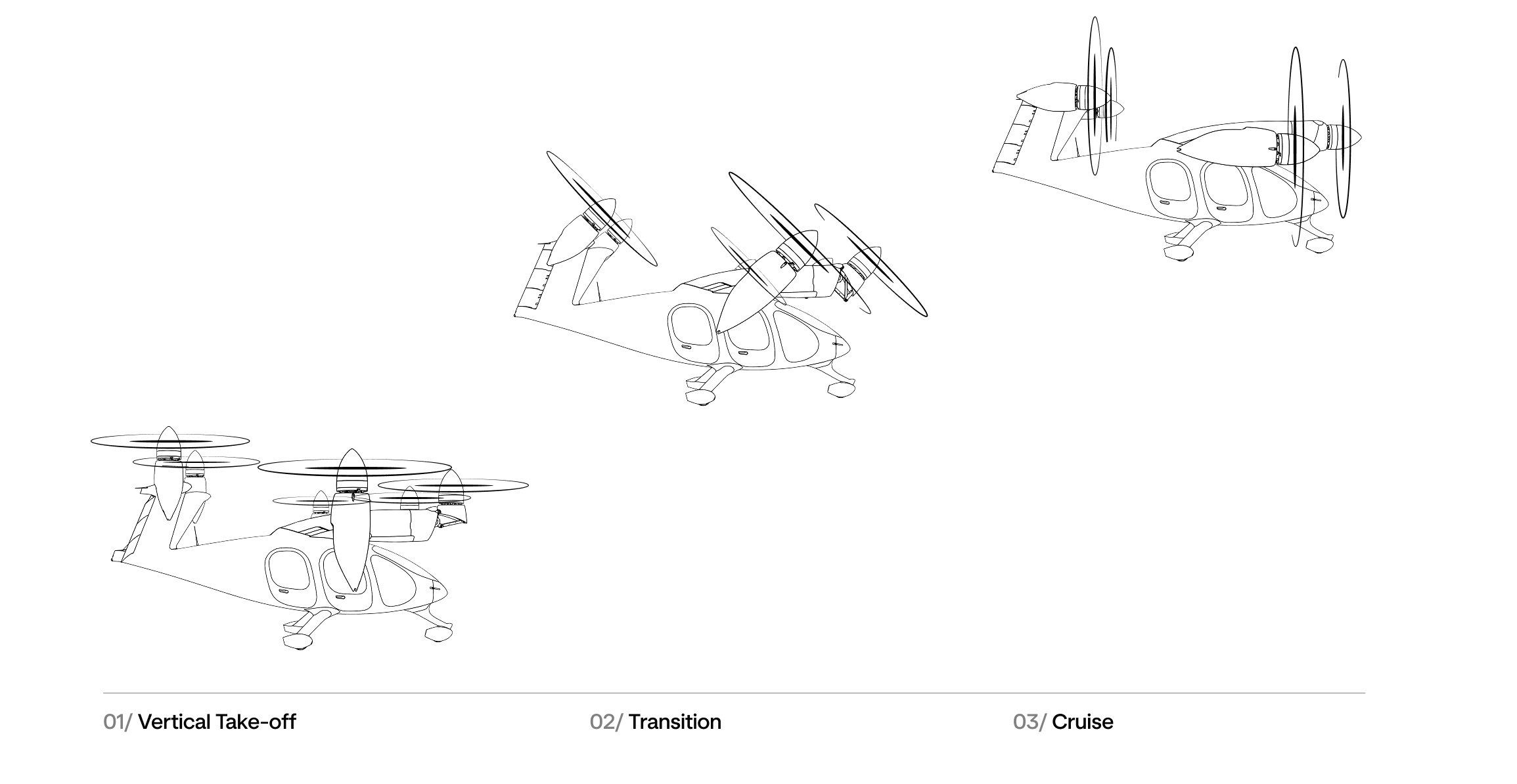 01/ Vertical Take-off

02/ Transition

03/ Cruise