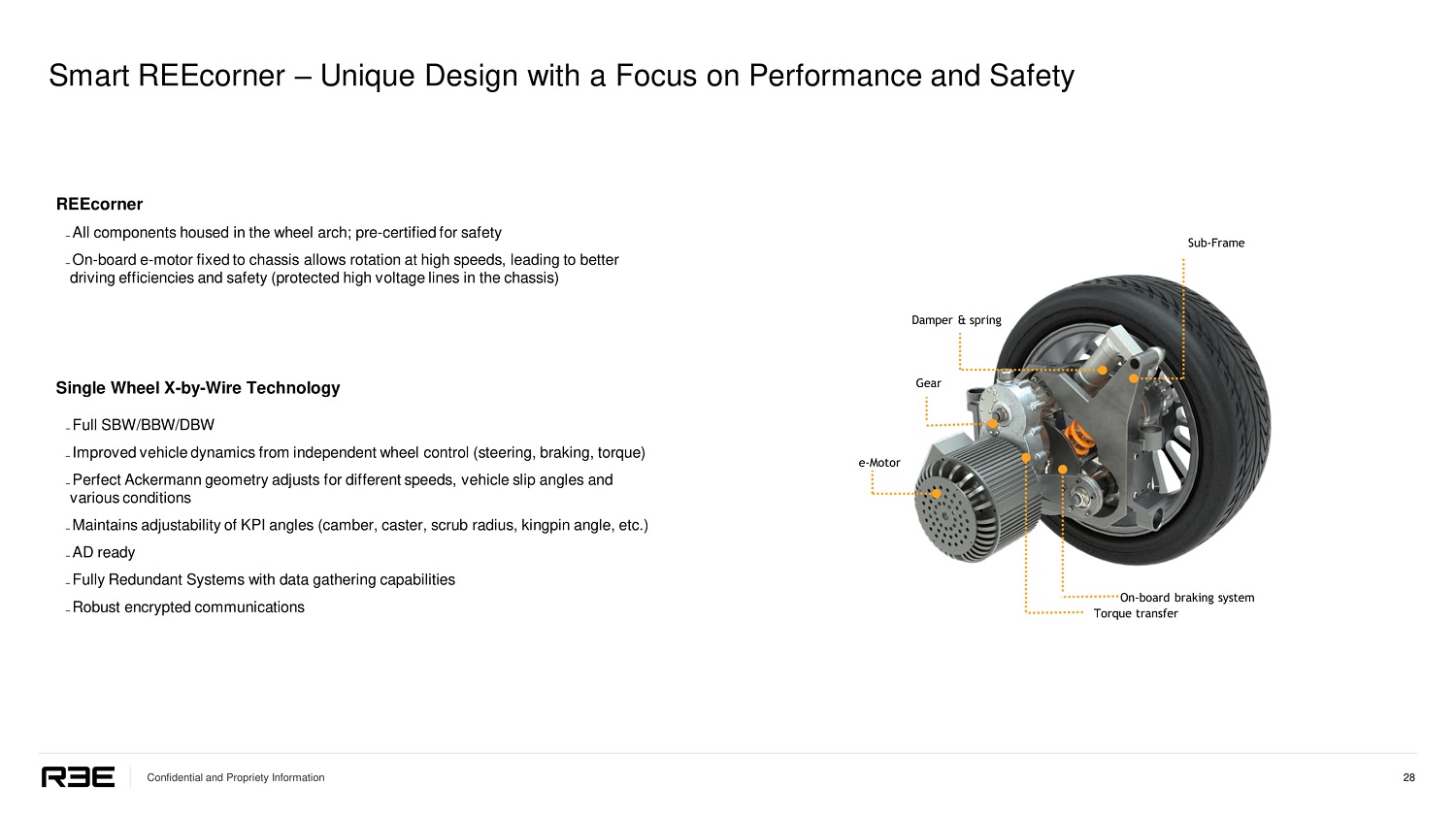 Smart REEcorner – Unique Design with a Focus on Performance and Safety

REEcorner

– All components housed in the wheel arch; pre-certified for safety

– On-board e-motor fixed to chassis allows rotation at high speeds, leading to better driving efficiencies and safety (protected high voltage lines in the chassis)

Single Wheel X-by-Wire Technology

– Full SBW/BBW/DBW

– Improved vehicle dynamics from independent wheel control (steering, braking, torque)

– Perfect Ackermann geometry adjusts for different speeds, vehicle slip angles and various conditions

– Maintains adjustability of KPI angles (camber, caster, scrub radius, kingpin angle, etc.)

– AD ready

– Fully Redundant Systems with data gathering capabilities

– Robust encrypted communications

Sub-Frame

Damper & spring

Gear

e-Motor

On-board braking system

Torque transfer

REE

Confidential and Propriety Information

28