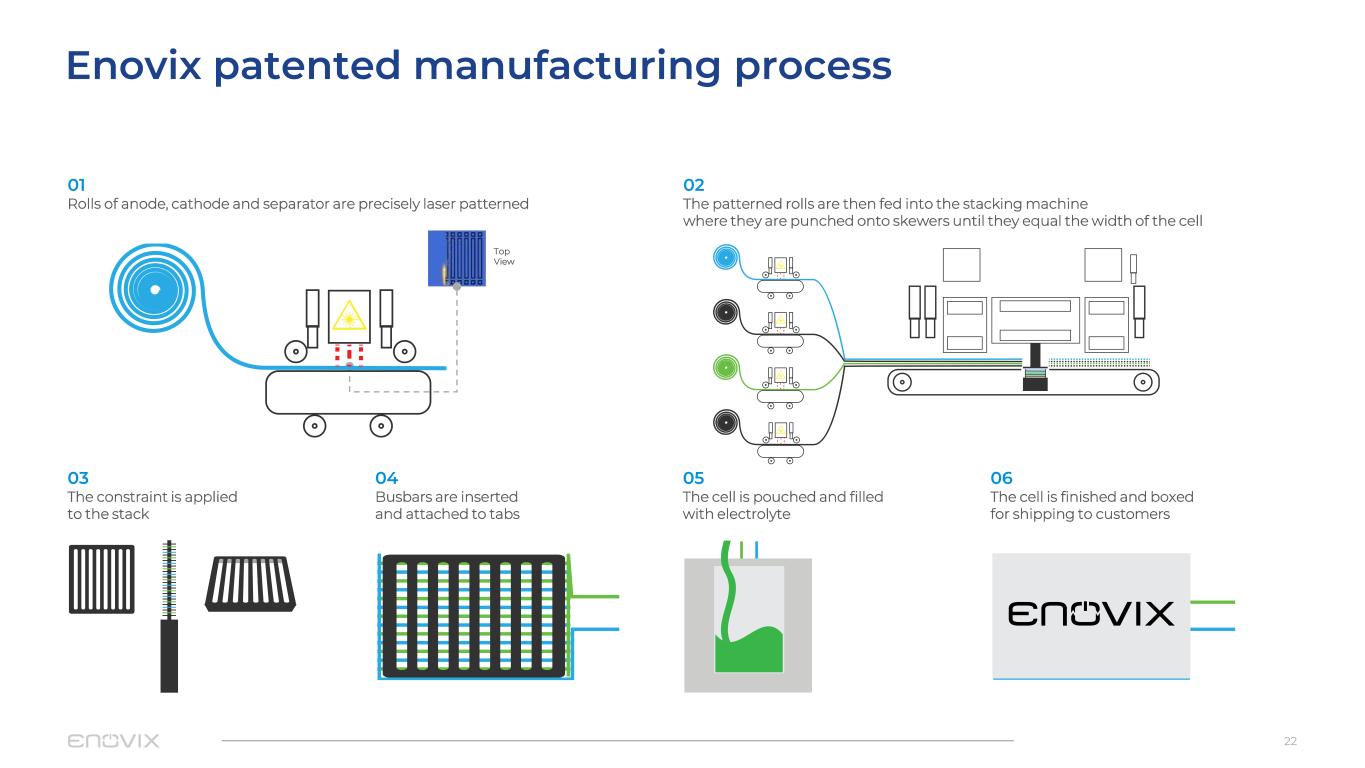 Enovix patented manufacturing process

01
Rolls of anode, cathode and separator are precisely laser patterned

Top View

02
The patterned rolls are then fed into the stacking machine where they are punched onto skewers until they equal the width of the cell

03
The constraint is applied to the stack

04
Busbars are inserted and attached to tabs

05
The cell is pouched and filled with electrolyte

06
The cell is finished and boxed for shipping to customers

ENOVIX

ENOVIX

22