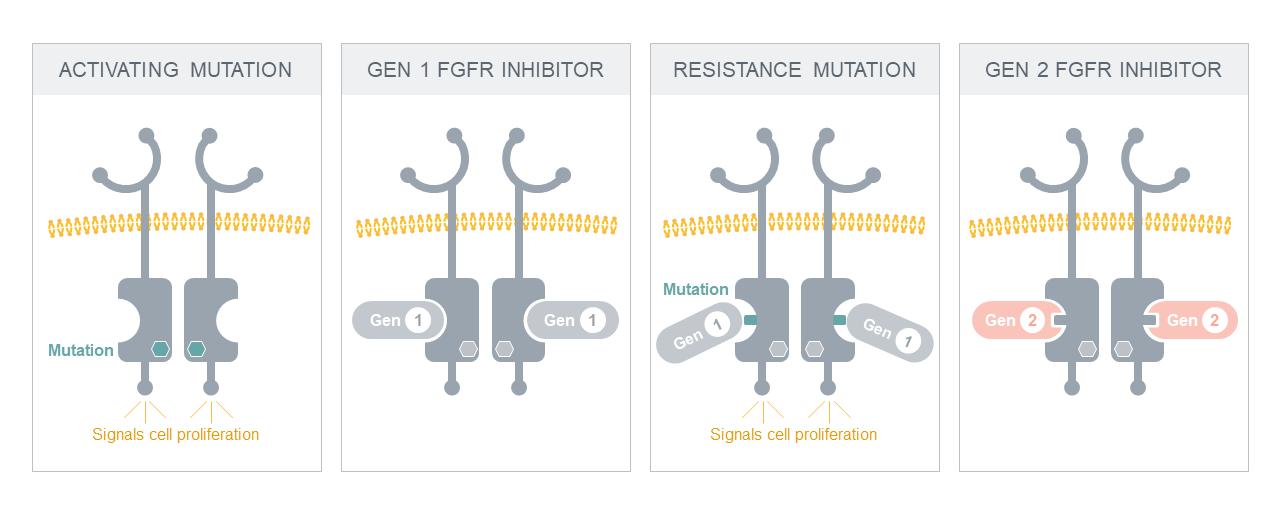 ACTIVATING MUTATION

Mutation

Signals cell proliferation

GEN 1 FGFR INHIBITOR

Gen 1

Gen 1

RESISTANCE MUTATION

Mutation

Gen 1

Gen 1

Signals cell proliferation

GEN 2 FGFR INHIBITOR

Gen 2

Gen 2