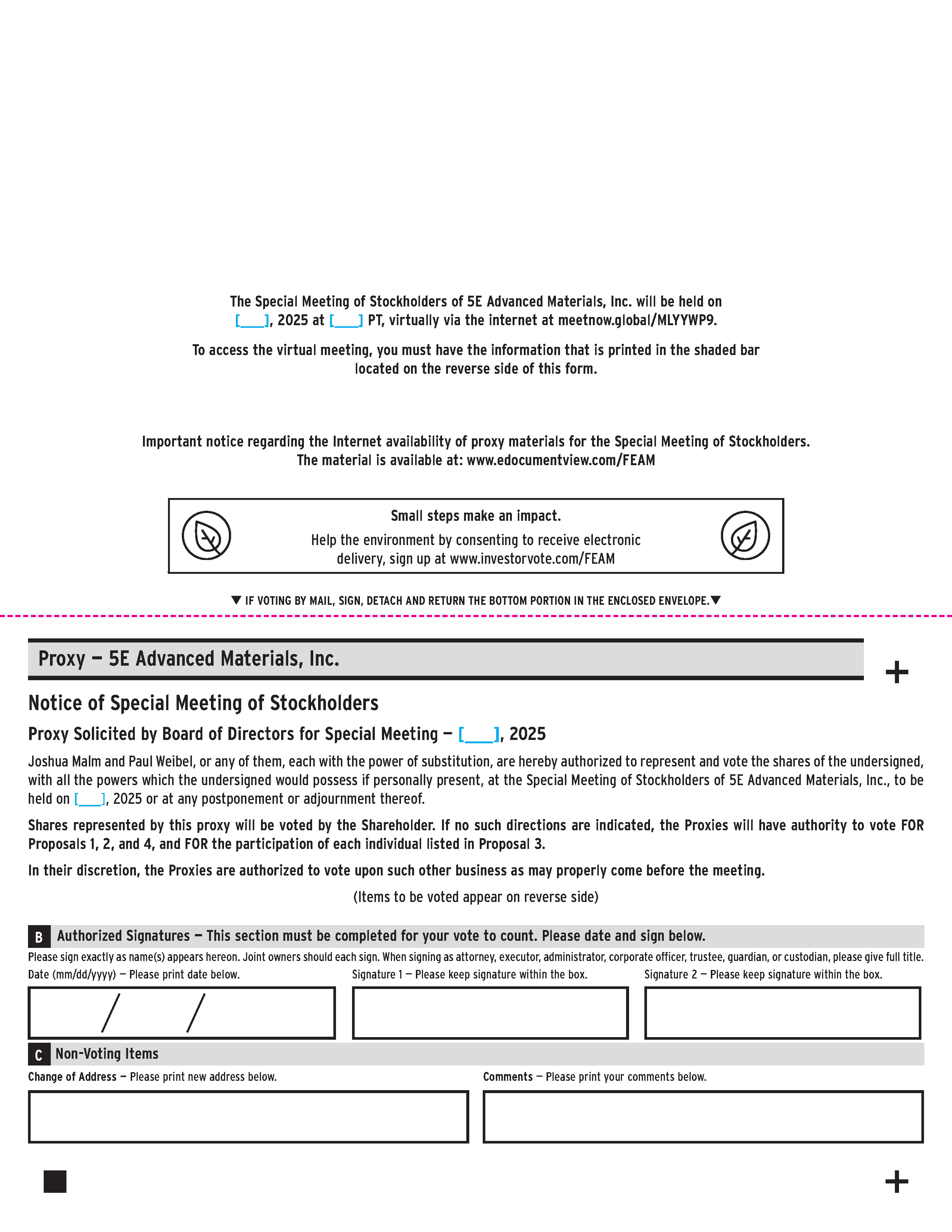 The Special Meeting of Stockholders of 5E Advanced Materials, Inc. will be held on [___], 2025 at [___] PT, virtually via the internet at meetnow.global/MLYYWP9.

To access the virtual meeting, you must have the information that is printed in the shaded bar located on the reverse side of this form.

Important notice regarding the Internet availability of proxy materials for the Special Meeting of Stockholders. The material is available at: www.edocumentview.com/FEAM

Small steps make an impact.

Help the environment by consenting to receive electronic delivery, sign up at www.investorvote.com/FEAM

▼ IF VOTING BY MAIL, SIGN, DETACH AND RETURN THE BOTTOM PORTION IN THE ENCLOSED ENVELOPE.▼

Proxy — 5E Advanced Materials, Inc.

+

Notice of Special Meeting of Stockholders

Proxy Solicited by Board of Directors for Special Meeting — [___], 2025

Joshua Malm and Paul Weibel, or any of them, each with the power of substitution, are hereby authorized to represent and vote the shares of the undersigned, with all the powers which the undersigned would possess if personally present, at the Special Meeting of Stockholders of 5E Advanced Materials, Inc., to be held on [___], 2025 or at any postponement or adjournment thereof.

Shares represented by this proxy will be voted by the Shareholder. If no such directions are indicated, the Proxies will have authority to vote FOR Proposals 1, 2, and 4, and FOR the participation of each individual listed in Proposal 3.

In their discretion, the Proxies are authorized to vote upon such other business as may properly come before the meeting.

(Items to be voted appear on reverse side)

B Authorized Signatures — This section must be completed for your vote to count. Please date and sign below.

Please sign exactly as name(s) appears hereon. Joint owners should each sign. When signing as attorney, executor, administrator, corporate officer, trustee, guardian, or custodian, please give full title.

Date (mm/dd/yyyy) — Please print date below.

/ /

Signature 1 — Please keep signature within the box.

Signature 2 — Please keep signature within the box.

C Non-Voting Items

Change of Address — Please print new address below.

Comments — Please print your comments below.

+