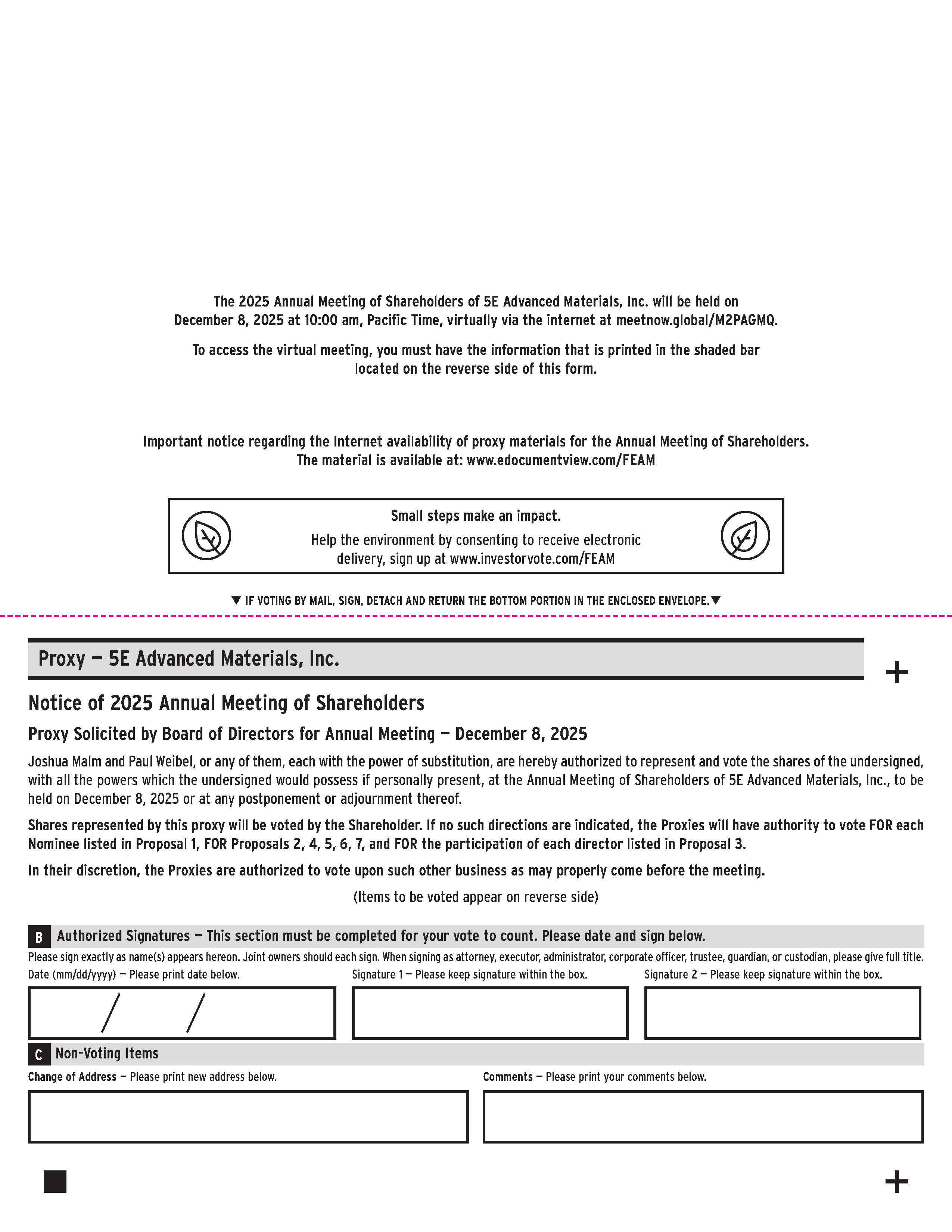 The 2025 Annual Meeting of Shareholders of 5E Advanced Materials, Inc. will be held on December 8, 2025 at 10:00 am, Pacific Time, virtually via the internet at meetnow.global/M2PAGMQ.

To access the virtual meeting, you must have the information that is printed in the shaded bar located on the reverse side of this form.

Important notice regarding the Internet availability of proxy materials for the Annual Meeting of Shareholders. The material is available at: www.edocumentview.com/FEAM

Small steps make an impact.

Help the environment by consenting to receive electronic delivery, sign up at www.investorvote.com/FEAM

▼ IF VOTING BY MAIL, SIGN, DETACH AND RETURN THE BOTTOM PORTION IN THE ENCLOSED ENVELOPE.▼

Proxy — 5E Advanced Materials, Inc.

+

Notice of 2025 Annual Meeting of Shareholders

Proxy Solicited by Board of Directors for Annual Meeting — December 8, 2025

Joshua Malm and Paul Weibel, or any of them, each with the power of substitution, are hereby authorized to represent and vote the shares of the undersigned, with all the powers which the undersigned would possess if personally present, at the Annual Meeting of Shareholders of 5E Advanced Materials, Inc., to be held on December 8, 2025 or at any postponement or adjournment thereof.

Shares represented by this proxy will be voted by the Shareholder. If no such directions are indicated, the Proxies will have authority to vote FOR each Nominee listed in Proposal 1, FOR Proposals 2, 4, 5, 6, 7, and FOR the participation of each director listed in Proposal 3.

In their discretion, the Proxies are authorized to vote upon such other business as may properly come before the meeting.

(Items to be voted appear on reverse side)

B Authorized Signatures — This section must be completed for your vote to count. Please date and sign below.

Please sign exactly as name(s) appears hereon. Joint owners should each sign. When signing as attorney, executor, administrator, corporate officer, trustee, guardian, or custodian, please give full title.

Date (mm/dd/yyyy) — Please print date below.

/ /

Signature 1 — Please keep signature within the box.

Signature 2 — Please keep signature within the box.

C Non-Voting Items

Change of Address — Please print new address below.

Comments — Please print your comments below.

+